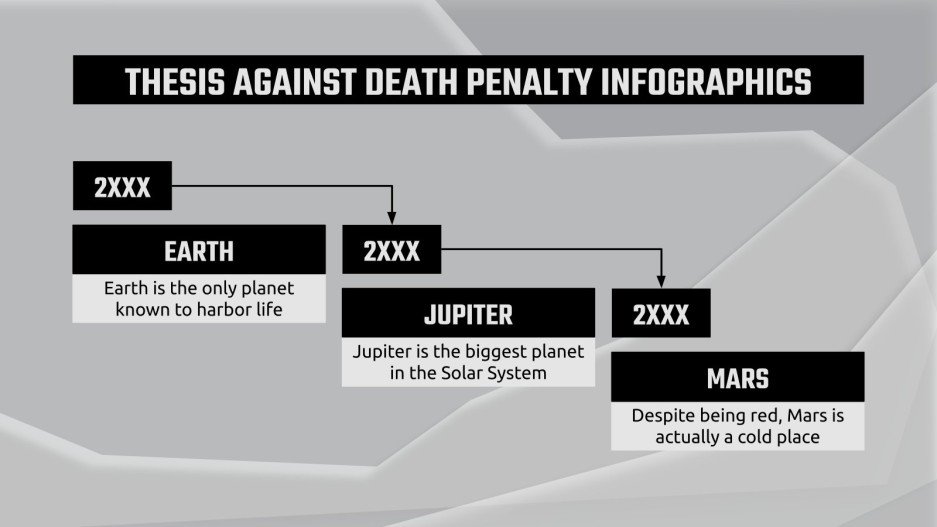 THESIS AGAINST DEATH PENALTY INFOGRAPHICS

2XXX

EARTH

Earth is the only planet known to harbor life

2XXX

JUPITER

Jupiter is the biggest planet in the Solar System

2XXX

MARS

Despite being red, Mars is actually a cold place