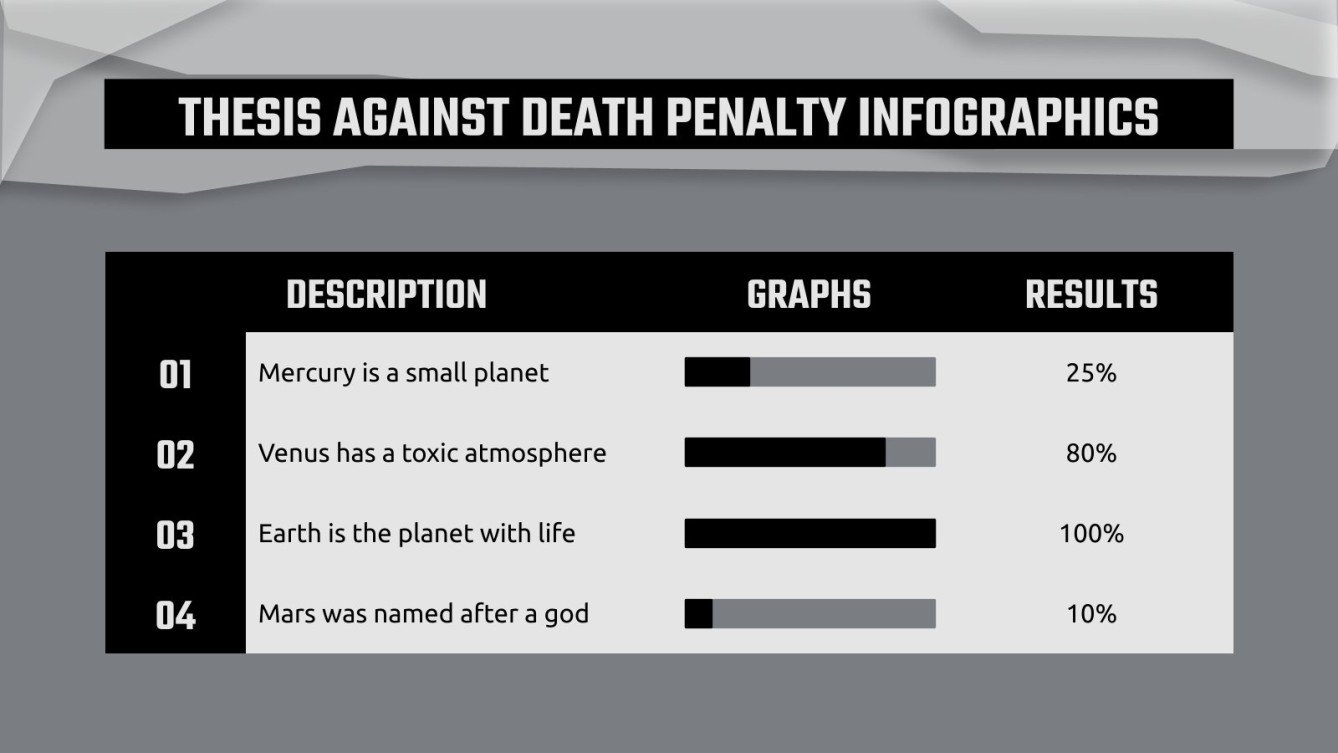 THESIS AGAINST DEATH PENALTY INFOGRAPHICS

| | DESCRIPTION | GRAPHS | RESULTS |
|---|---|---|---|
| 01 | Mercury is a small planet | | 25% |
| 02 | Venus has a toxic atmosphere | | 80% |
| 03 | Earth is the planet with life | | 100% |
| 04 | Mars was named after a god | | 10% |