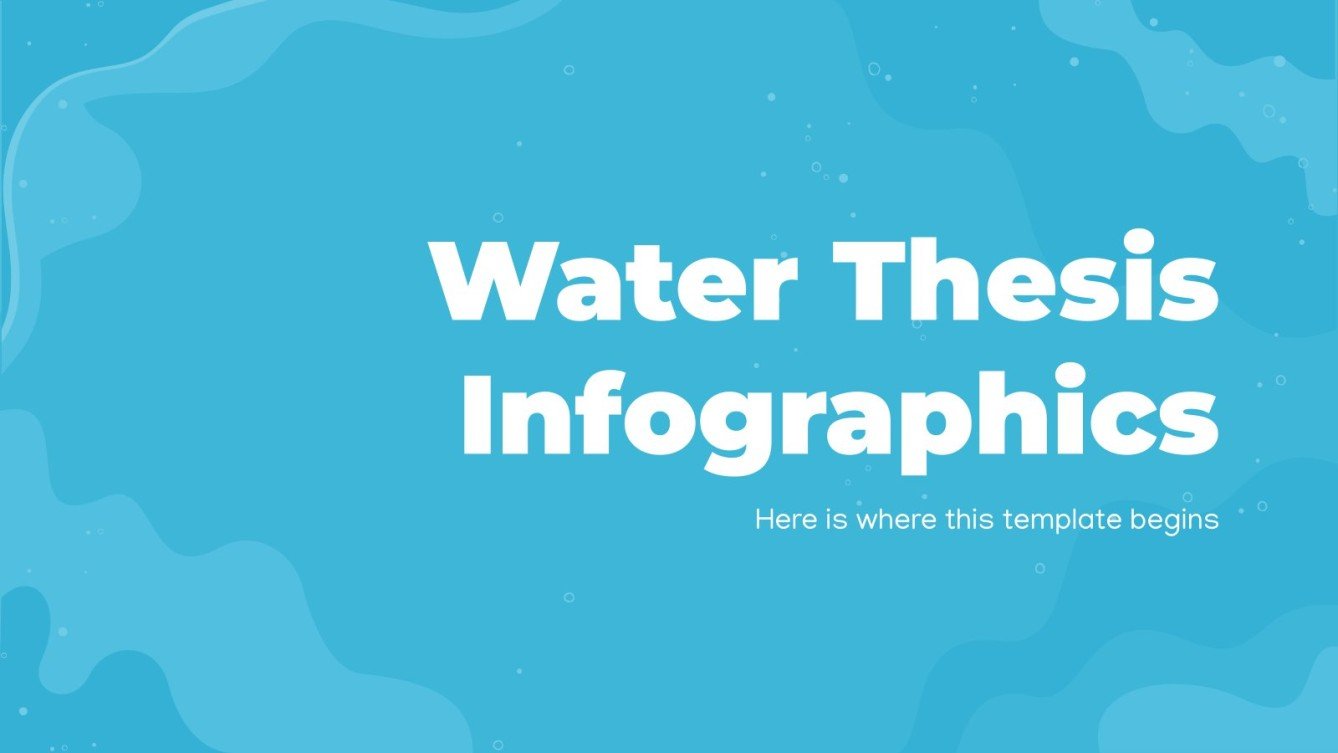 Water Thesis Infographics

Here is where this template begins