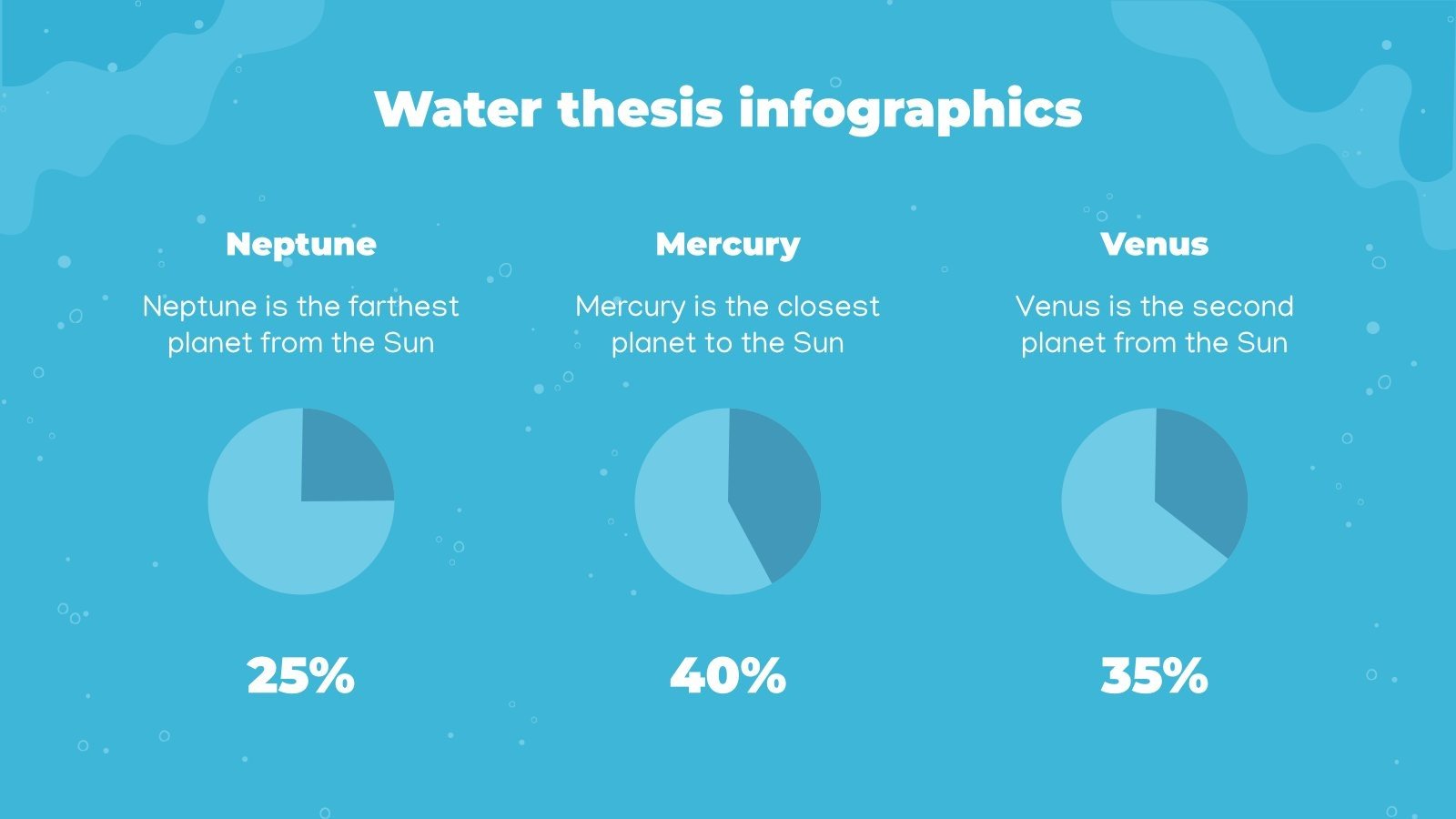 Water thesis infographics

Neptune

Neptune is the farthest planet from the Sun

25%

Mercury

Mercury is the closest planet to the Sun

40%

Venus

Venus is the second planet from the Sun

35%