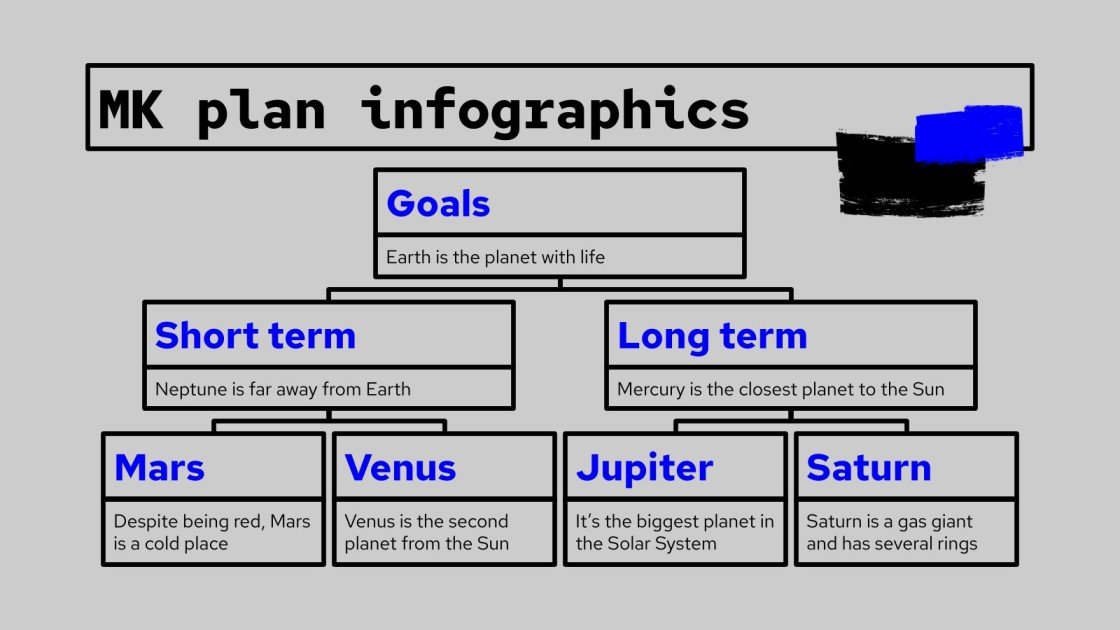 MK plan infographics

Goals

Earth is the planet with life

Short term

Neptune is far away from Earth

Long term

Mercury is the closest planet to the Sun

Mars

Despite being red, Mars is a cold place

Venus

Venus is the second planet from the Sun

Jupiter

It's the biggest planet in the Solar System

Saturn

Saturn is a gas giant and has several rings