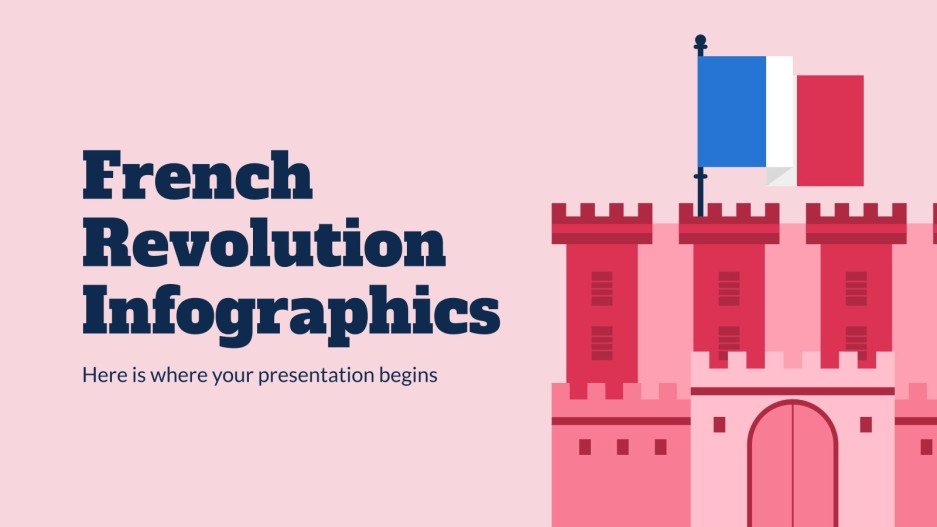 French Revolution Infographics

Here is where your presentation begins