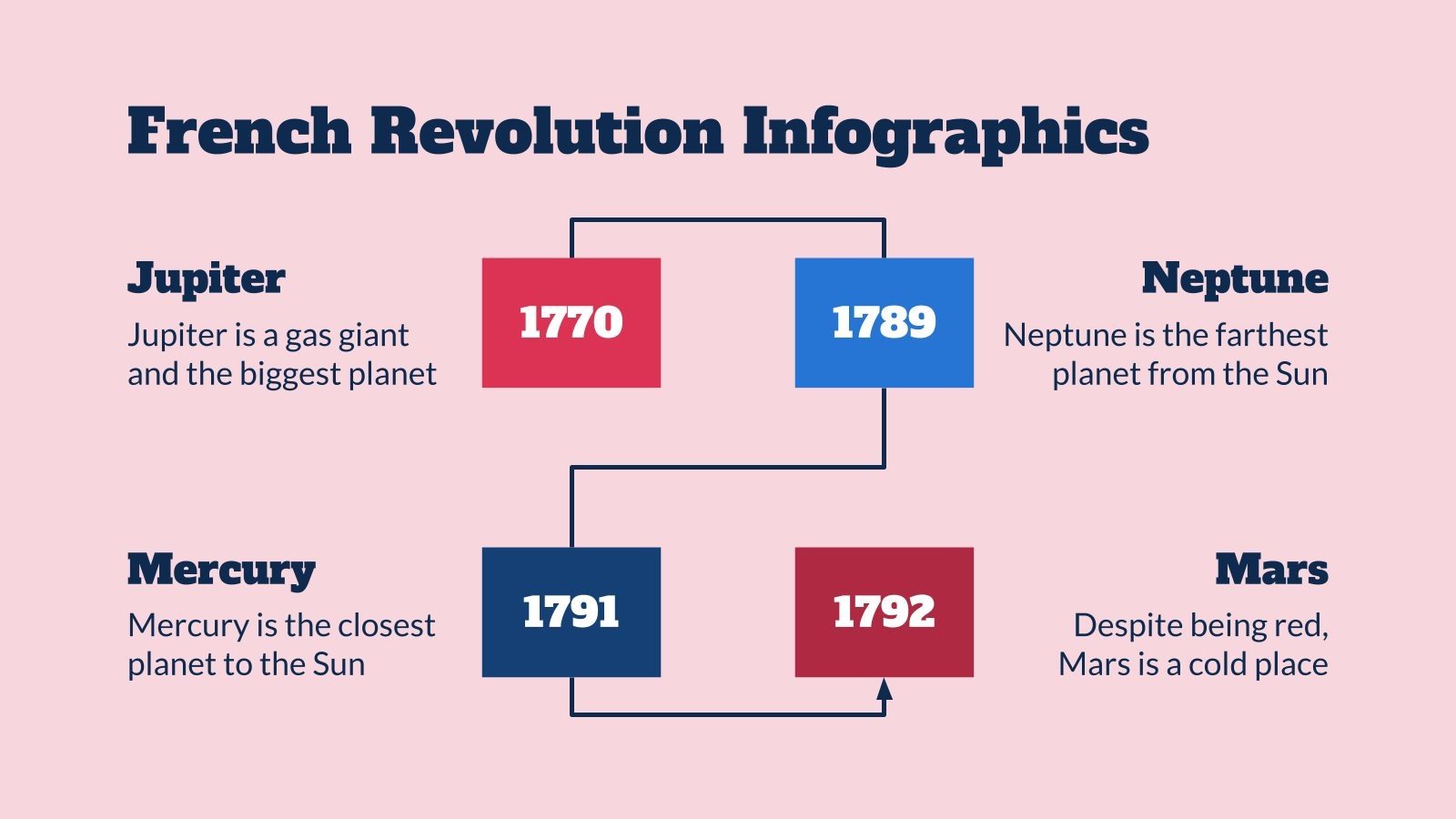 French Revolution Infographics

Jupiter

Jupiter is a gas giant and the biggest planet

1770

1789

Neptune

Neptune is the farthest planet from the Sun

Mercury

Mercury is the closest planet to the Sun

1791

1792

Mars

Despite being red, Mars is a cold place