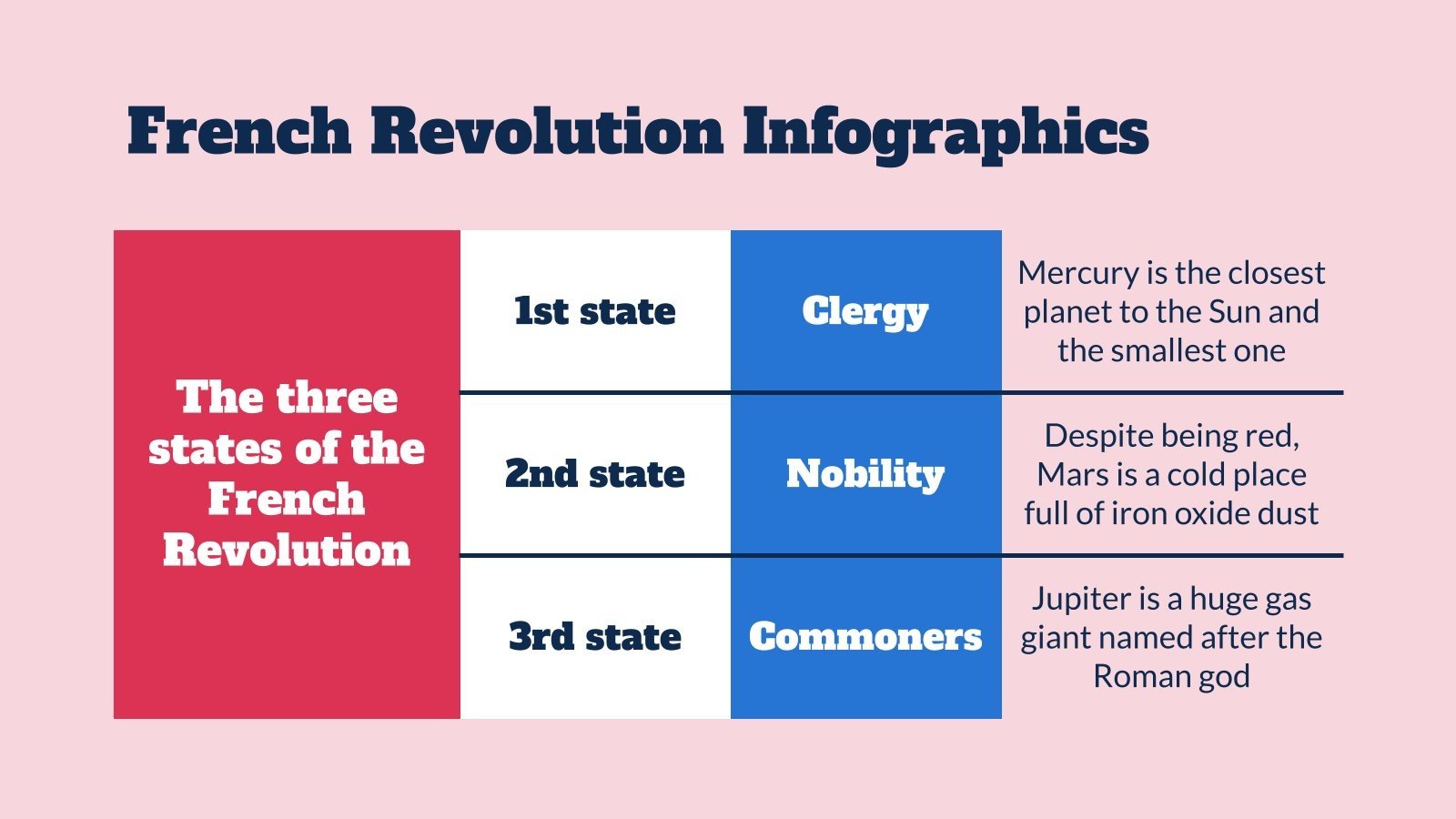 French Revolution Infographics

| The three states of the French Revolution | 1st state | Clergy | Mercury is the closest planet to the Sun and the smallest one |
|---|---|---|---|
| | 2nd state | Nobility | Despite being red, Mars is a cold place full of iron oxide dust |
| | 3rd state | Commoners | Jupiter is a huge gas giant named after the Roman god |