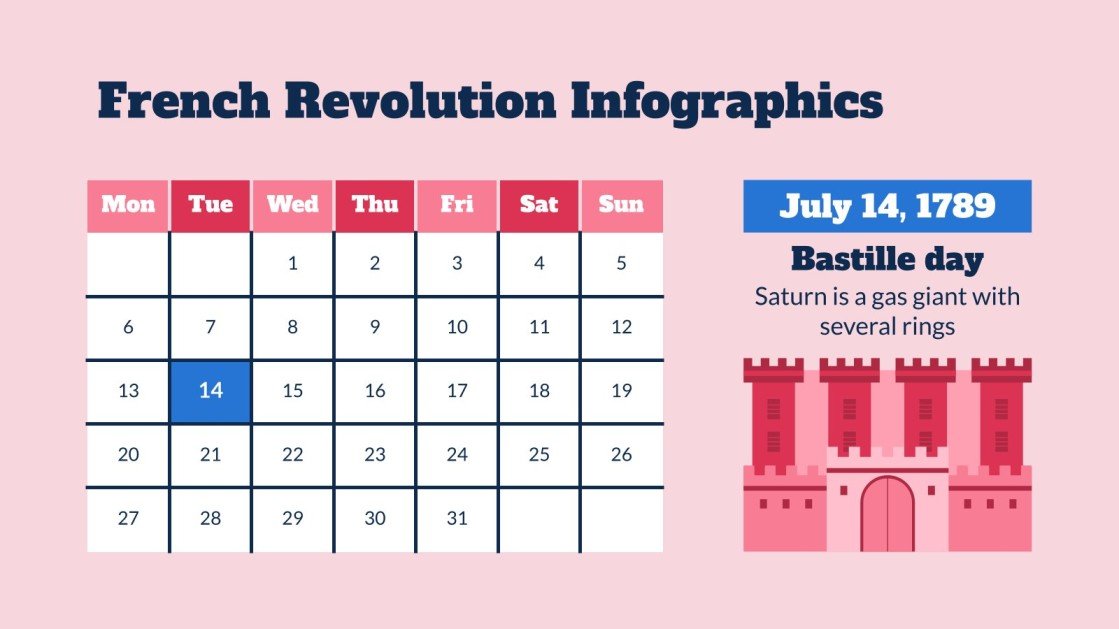 French Revolution Infographics

| Mon | Tue | Wed | Thu | Fri | Sat | Sun |
|---|---|---|---|---|---|---|
| | | 1 | 2 | 3 | 4 | 5 |
| 6 | 7 | 8 | 9 | 10 | 11 | 12 |
| 13 | 14 | 15 | 16 | 17 | 18 | 19 |
| 20 | 21 | 22 | 23 | 24 | 25 | 26 |
| 27 | 28 | 29 | 30 | 31 | | |

July 14, 1789

Bastille day

Saturn is a gas giant with several rings