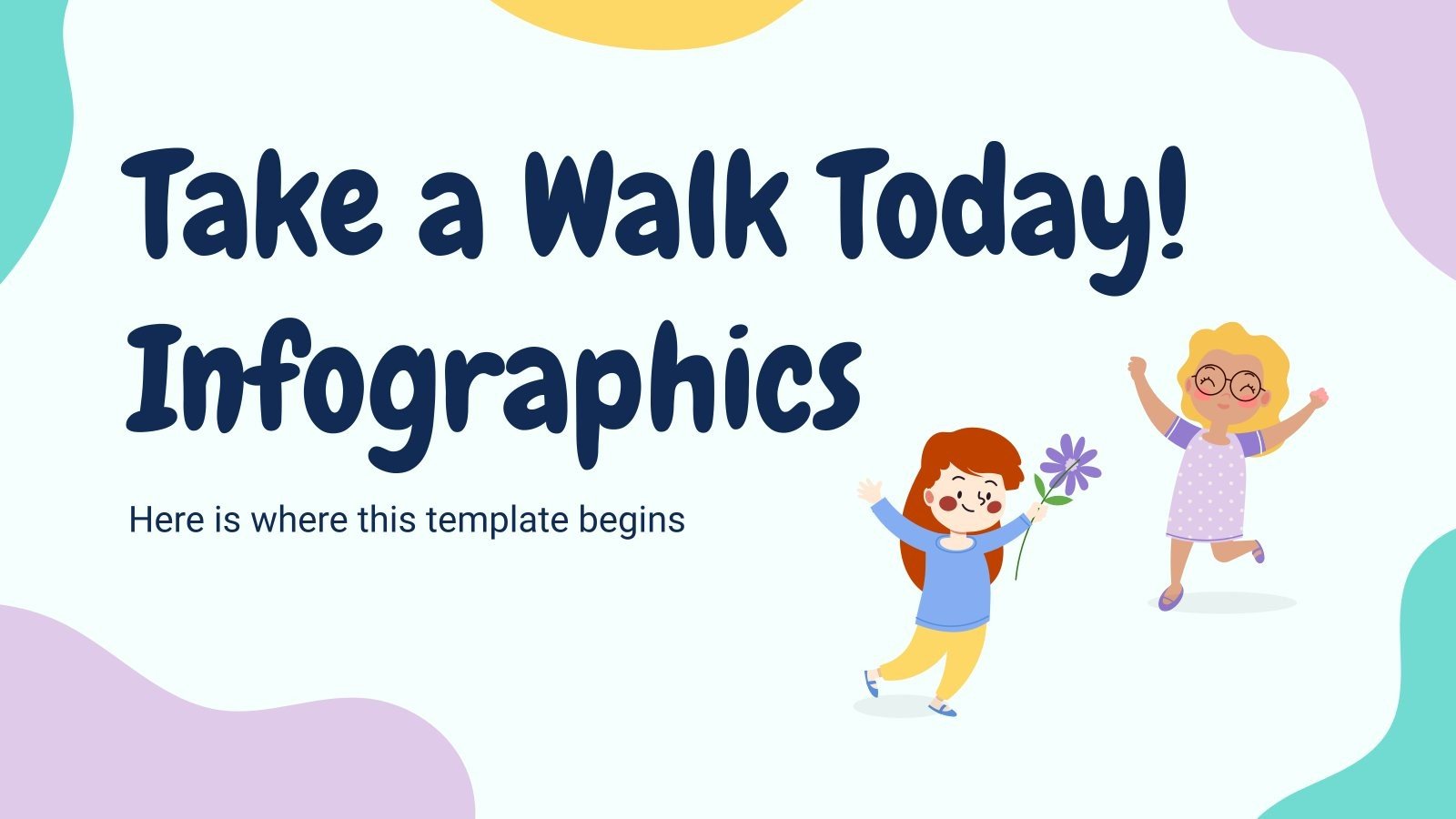 Take a Walk Today! Infographics

Here is where this template begins