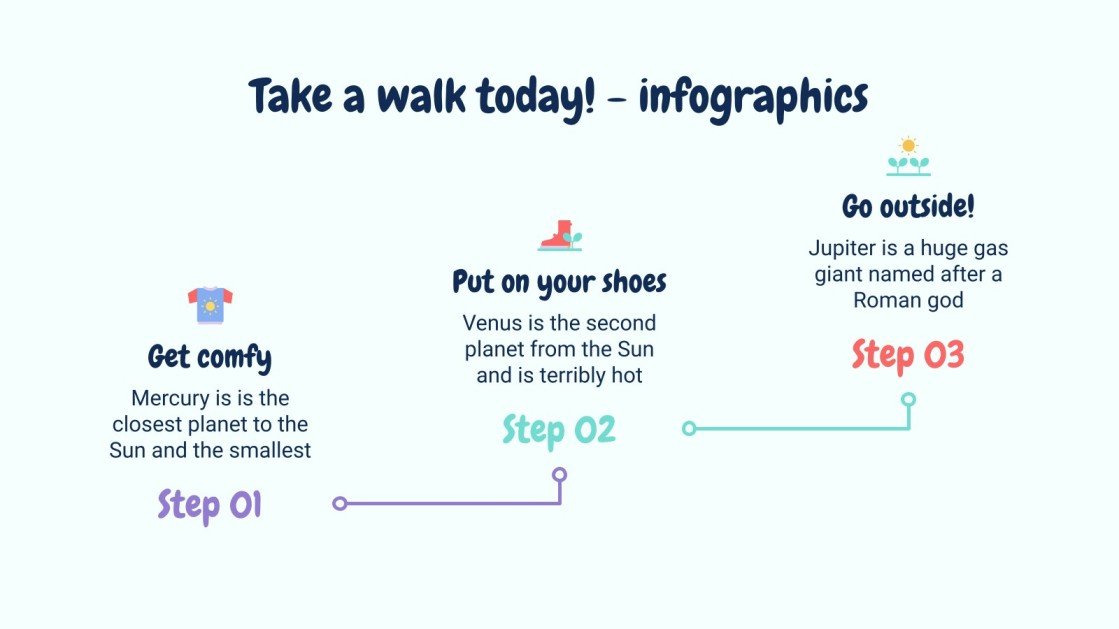 Take a walk today! - infographics

Get comfy

Mercury is is the closest planet to the Sun and the smallest

Step 01

Put on your shoes

Venus is the second planet from the Sun and is terribly hot

Step 02

Go outside!

Jupiter is a huge gas giant named after a Roman god

Step 03