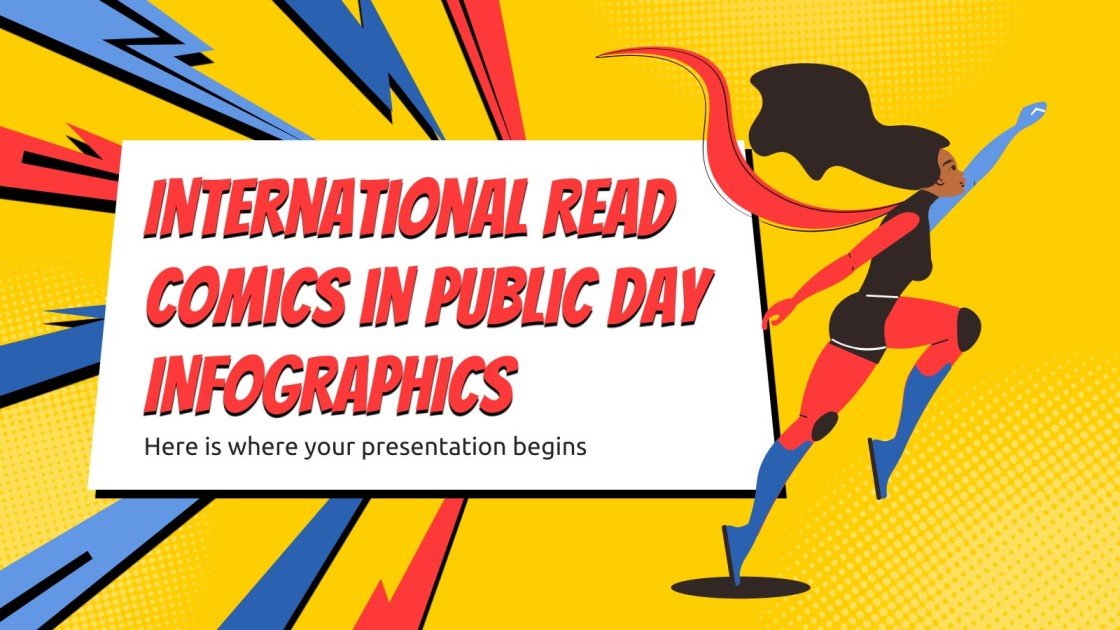 INTERNATIONAL READ COMICS IN PUBLIC DAY INFOGRAPHICS

Here is where your presentation begins