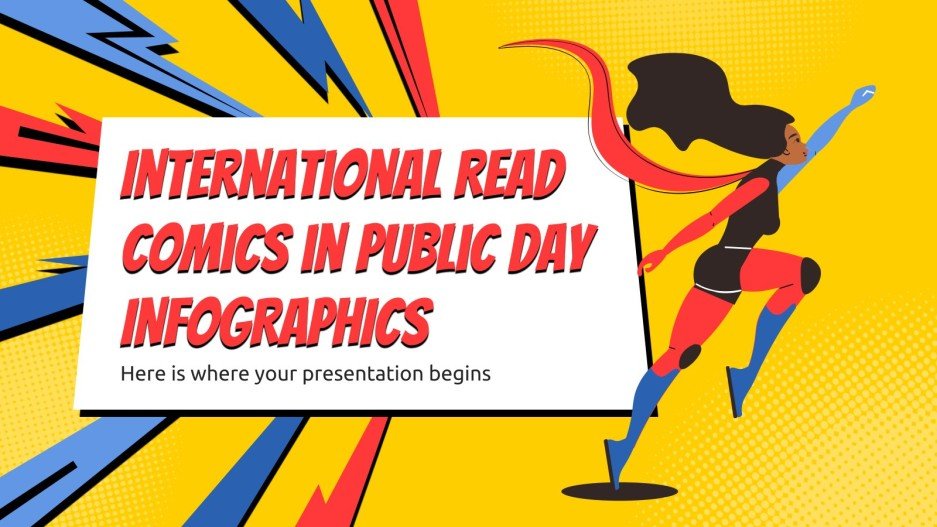 INTERNATIONAL READ COMICS IN PUBLIC DAY INFOGRAPHICS

Here is where your presentation begins