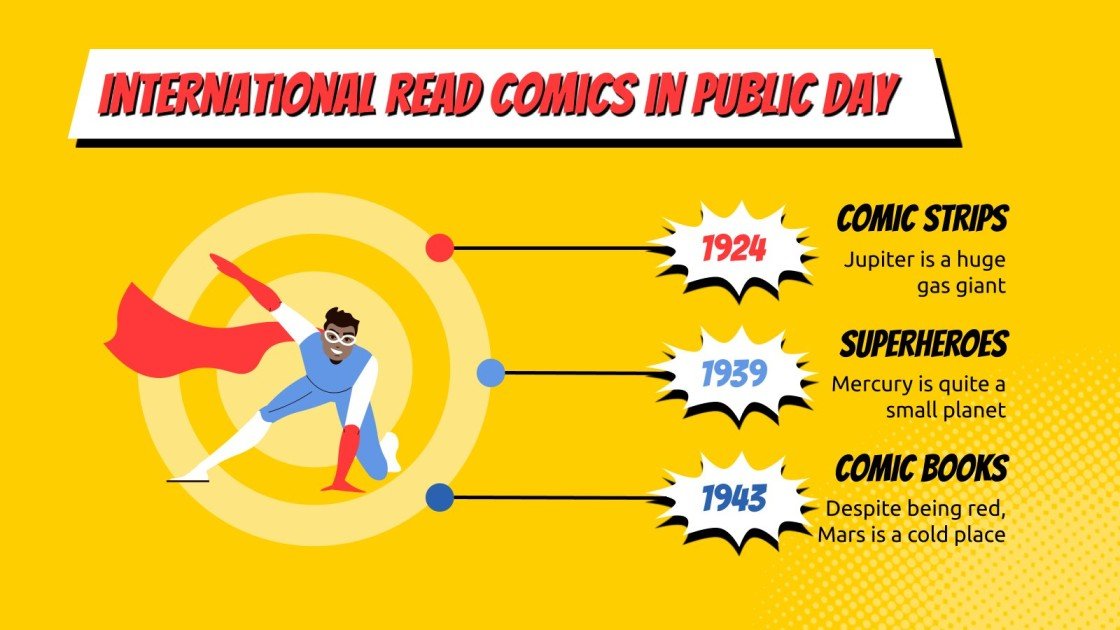 INTERNATIONAL READ COMICS IN PUBLIC DAY

1924

COMIC STRIPS

Jupiter is a huge gas giant

1939

SUPERHEROES

Mercury is quite a small planet

1943

COMIC BOOKS

Despite being red, Mars is a cold place