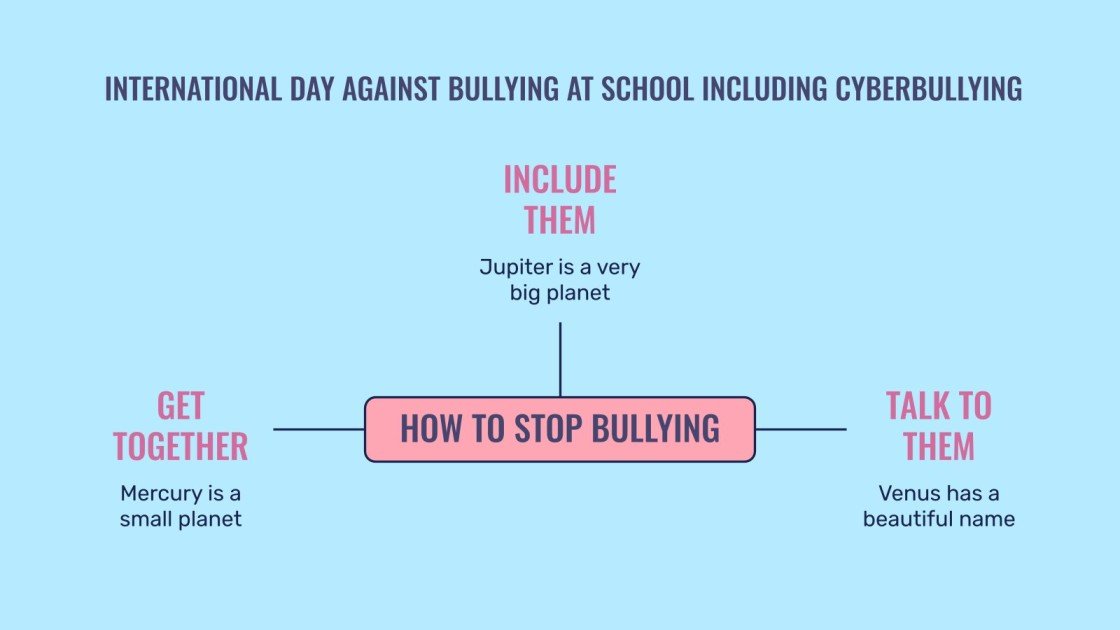 INTERNATIONAL DAY AGAINST BULLYING AT SCHOOL INCLUDING CYBERBULLYING

INCLUDE THEM

Jupiter is a very big planet

GET TOGETHER

Mercury is a small planet

HOW TO STOP BULLYING

TALK TO THEM

Venus has a beautiful name