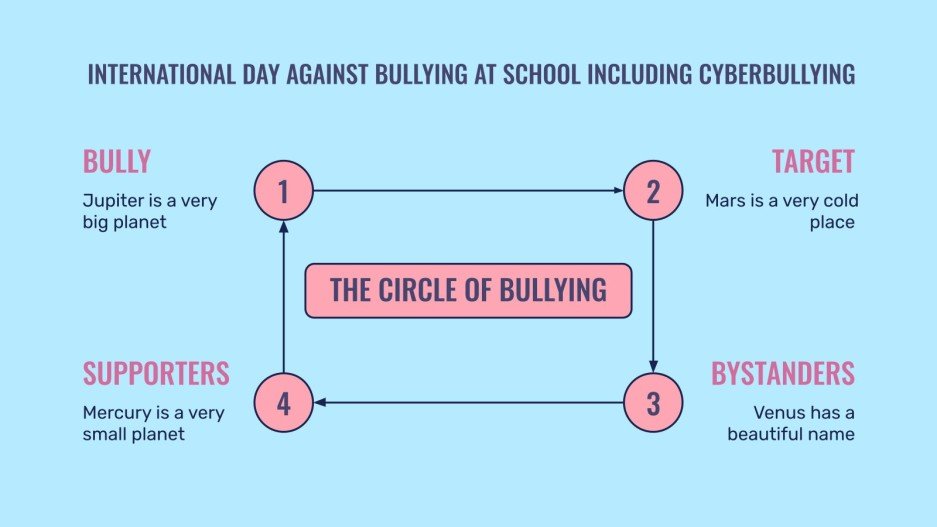 INTERNATIONAL DAY AGAINST BULLYING AT SCHOOL INCLUDING CYBERBULLYING

BULLY

Jupiter is a very big planet

1

2

TARGET

Mars is a very cold place

THE CIRCLE OF BULLYING

SUPPORTERS

Mercury is a very small planet

4

3

BYSTANDERS

Venus has a beautiful name