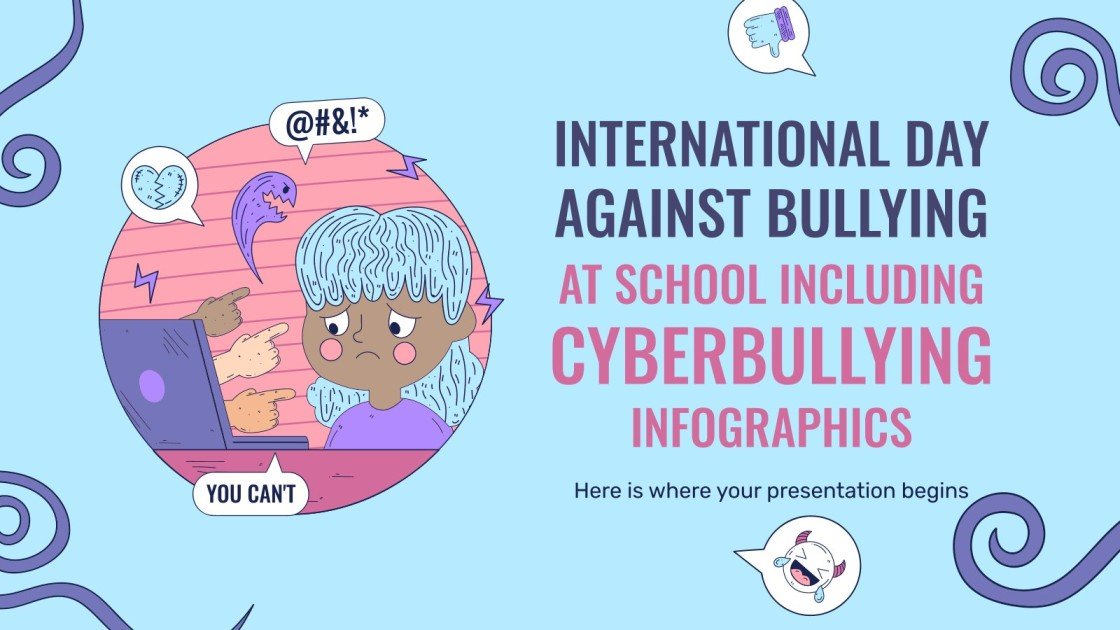 @#&!*

YOU CAN'T

INTERNATIONAL DAY AGAINST BULLYING AT SCHOOL INCLUDING CYBERBULLYING INFOGRAPHICS

Here is where your presentation begins