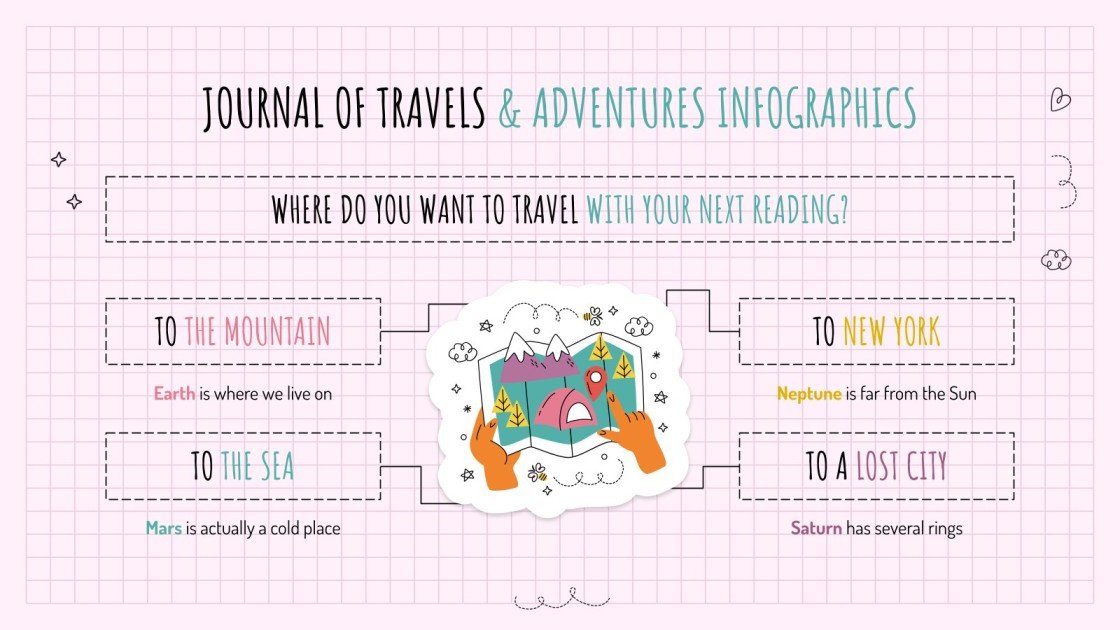 JOURNAL OF TRAVELS & ADVENTURES INFOGRAPHICS

WHERE DO YOU WANT TO TRAVEL WITH YOUR NEXT READING?

TO THE MOUNTAIN

Earth is where we live on

TO THE SEA

Mars is actually a cold place

TO NEW YORK

Neptune is far from the Sun

TO A LOST CITY

Saturn has several rings