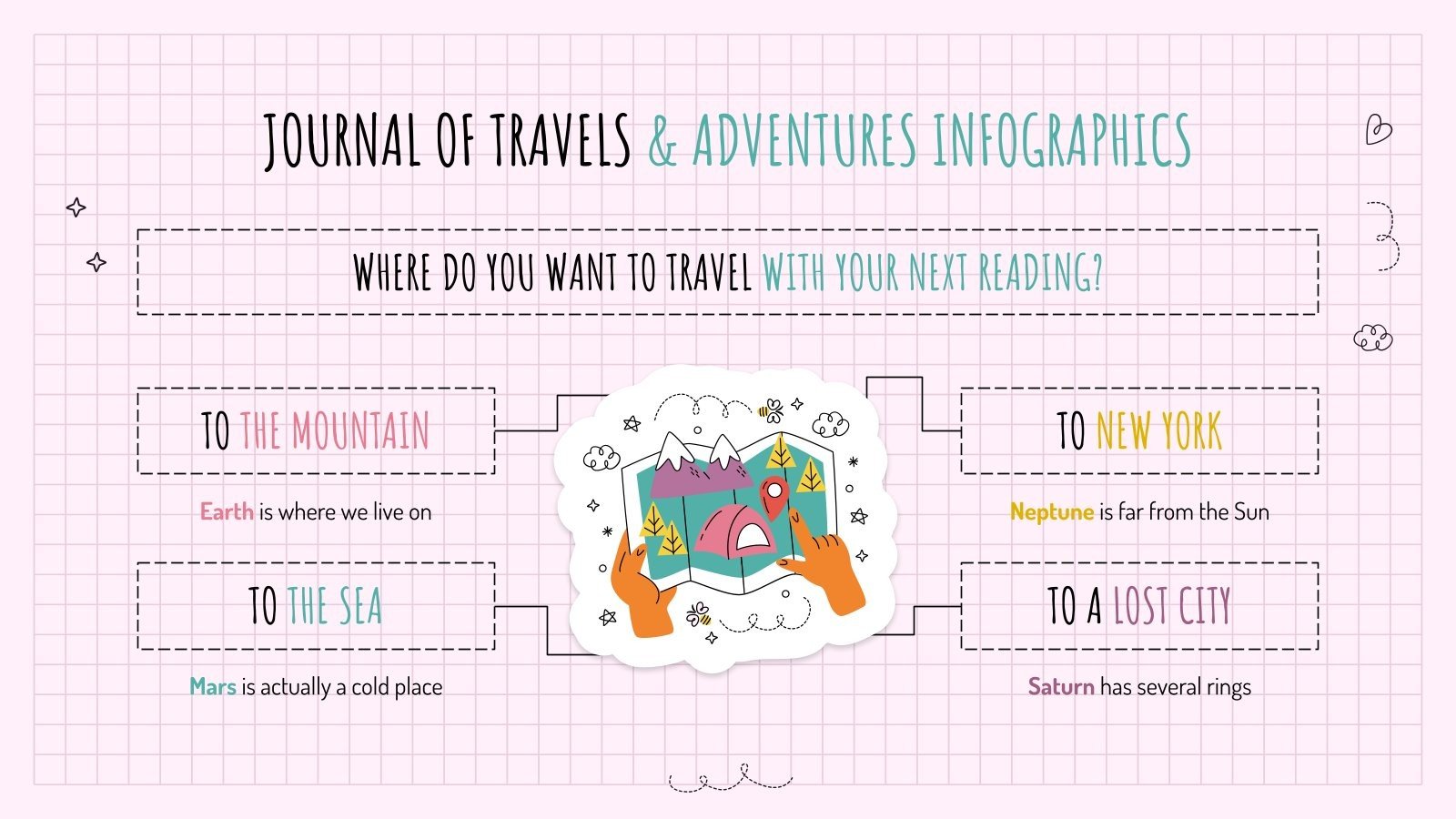 JOURNAL OF TRAVELS & ADVENTURES INFOGRAPHICS

WHERE DO YOU WANT TO TRAVEL WITH YOUR NEXT READING?

TO THE MOUNTAIN

Earth is where we live on

TO THE SEA

Mars is actually a cold place

TO NEW YORK

Neptune is far from the Sun

TO A LOST CITY

Saturn has several rings