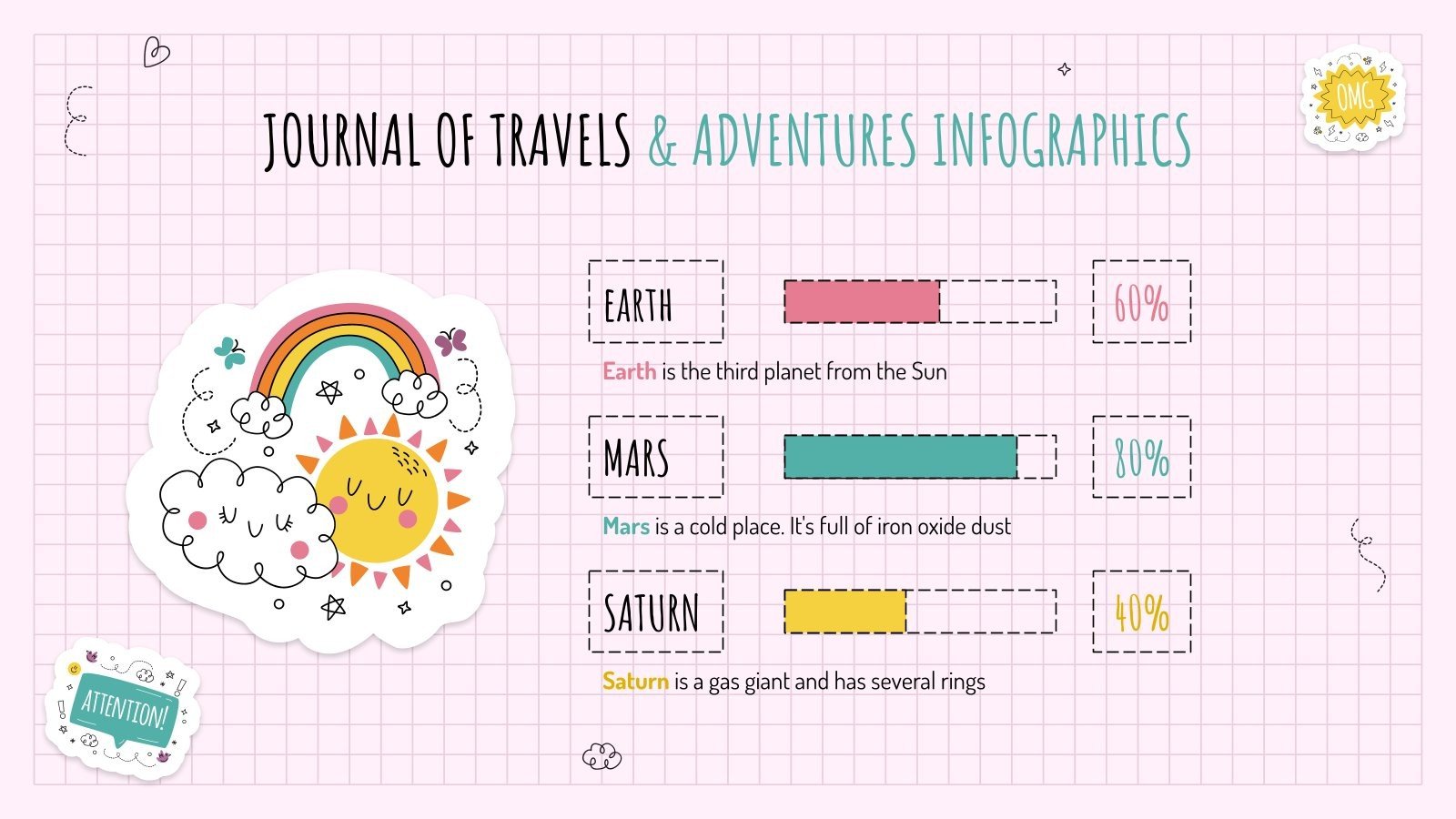 OMG

JOURNAL OF TRAVELS & ADVENTURES INFOGRAPHICS

EARTH

60%

Earth is the third planet from the Sun

MARS

80%

Mars is a cold place. It's full of iron oxide dust

SATURN

40%

Saturn is a gas giant and has several rings

ATTENTION!