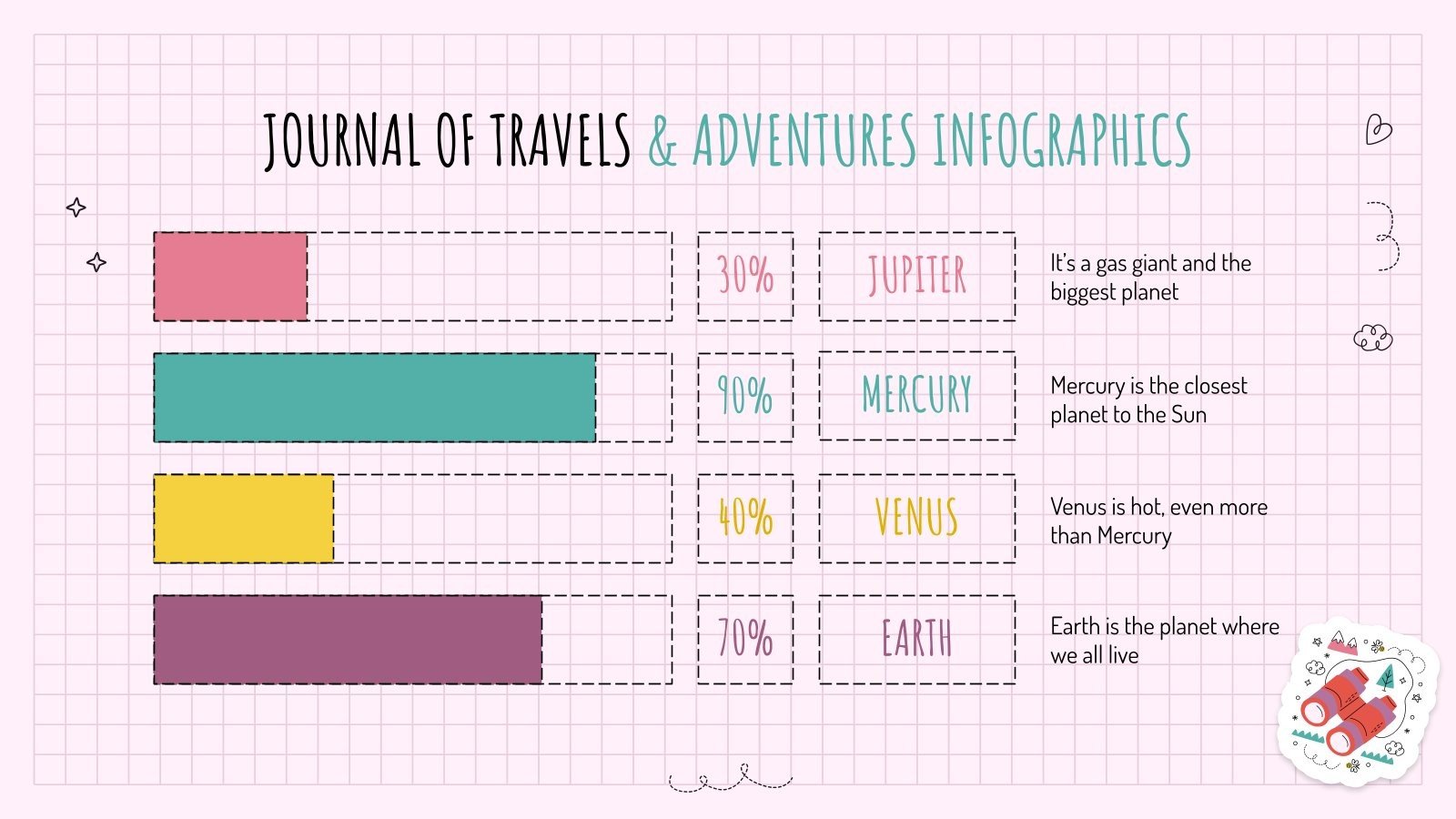 JOURNAL OF TRAVELS & ADVENTURES INFOGRAPHICS

30%

JUPITER

It's a gas giant and the biggest planet

90%

MERCURY

Mercury is the closest planet to the Sun

40%

VENUS

Venus is hot, even more than Mercury

70%

EARTH

Earth is the planet where we all live