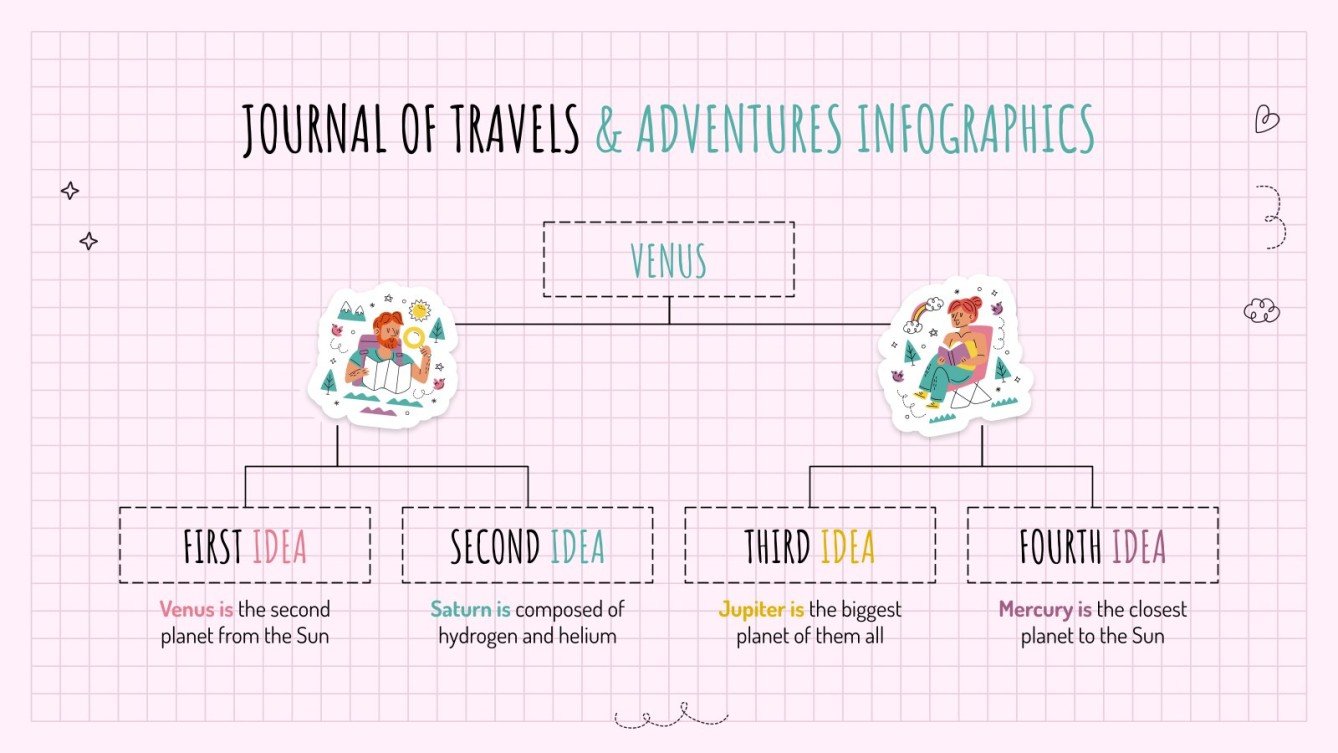 JOURNAL OF TRAVELS & ADVENTURES INFOGRAPHICS

VENUS

FIRST IDEA

Venus is the second planet from the Sun

SECOND IDEA

Saturn is composed of hydrogen and helium

THIRD IDEA

Jupiter is the biggest planet of them all

FOURTH IDEA

Mercury is the closest planet to the Sun