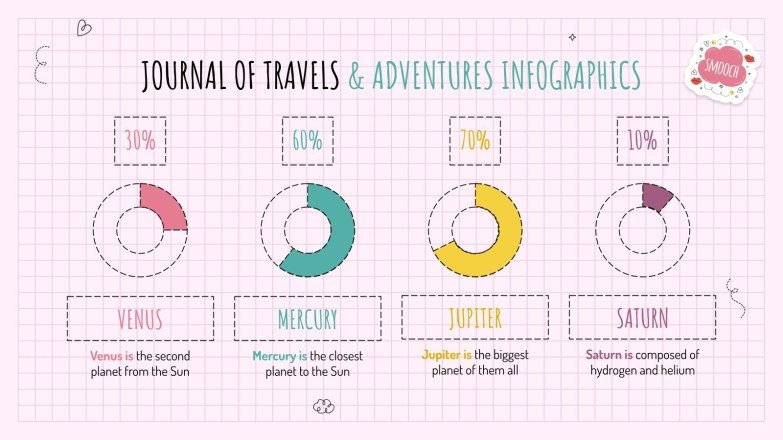 JOURNAL OF TRAVELS & ADVENTURES INFOGRAPHICS

SMOOCH

30%

VENUS

Venus is the second planet from the Sun

60%

MERCURY

Mercury is the closest planet to the Sun

70%

JUPITER

Jupiter is the biggest planet of them all

10%

SATURN

Saturn is composed of hydrogen and helium