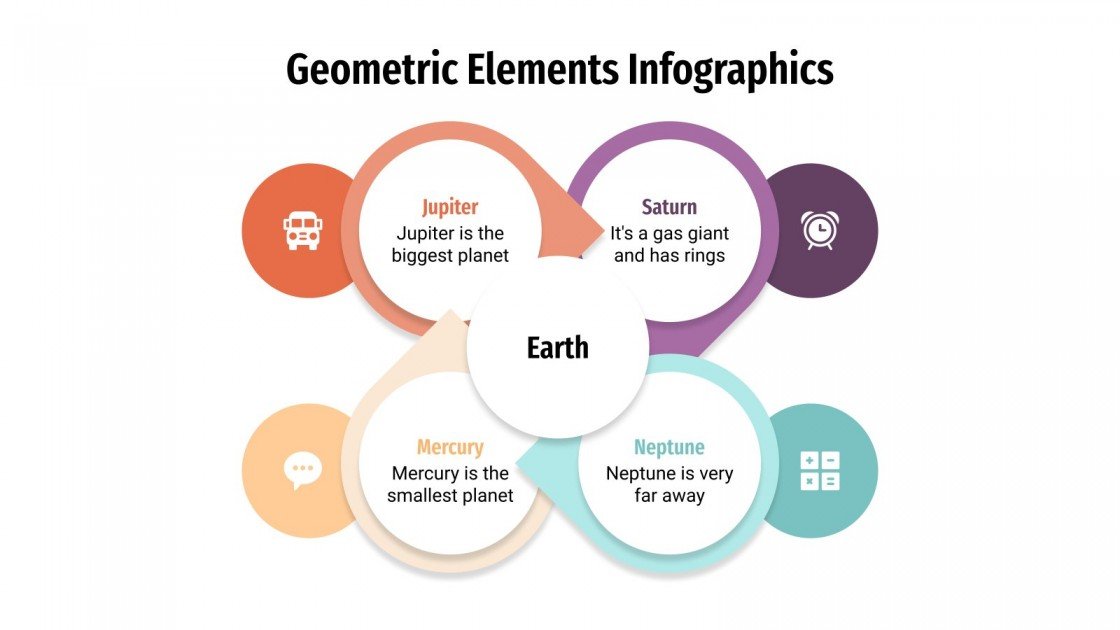 Geometric Elements Infographics

Jupiter
Jupiter is the biggest planet

Saturn
It's a gas giant and has rings

Earth

Mercury
Mercury is the smallest planet

Neptune
Neptune is very far away