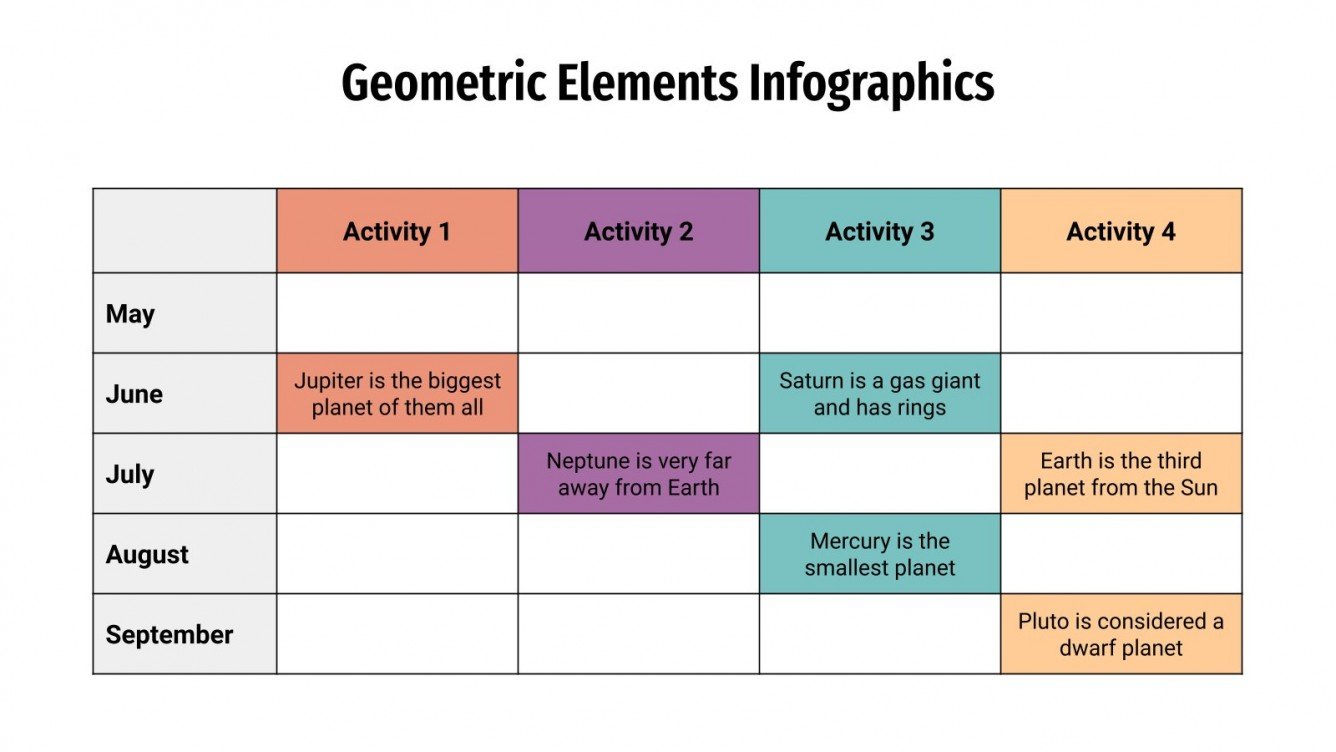 Geometric Elements Infographics

| | Activity 1 | Activity 2 | Activity 3 | Activity 4 |
|---|---|---|---|---|
| May | | | | |
| June | Jupiter is the biggest planet of them all | | Saturn is a gas giant and has rings | |
| July | | Neptune is very far away from Earth | | Earth is the third planet from the Sun |
| August | | | Mercury is the smallest planet | |
| September | | | | Pluto is considered a dwarf planet |