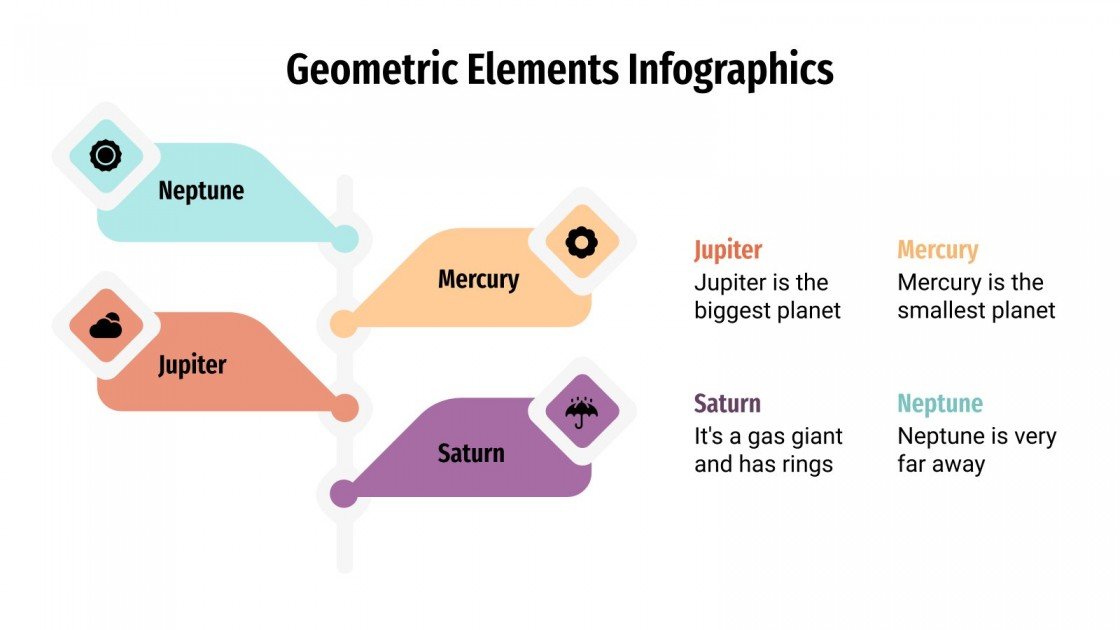 Geometric Elements Infographics

Neptune

Mercury

Jupiter

Saturn

Jupiter
Jupiter is the biggest planet

Mercury
Mercury is the smallest planet

Saturn
It's a gas giant and has rings

Neptune
Neptune is very far away