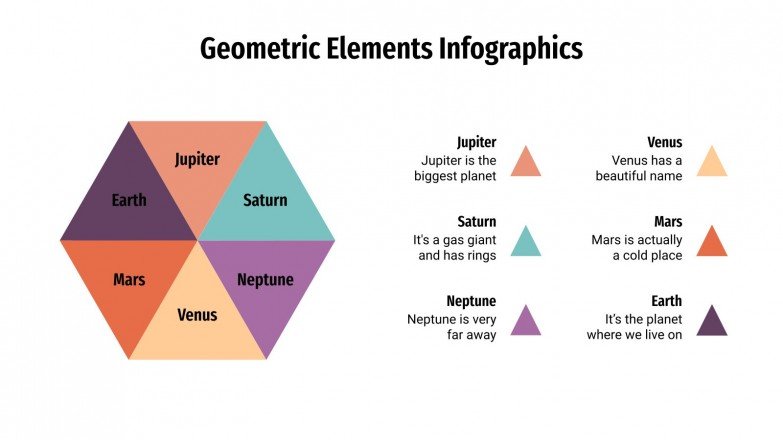 Geometric Elements Infographics

Jupiter
Earth
Saturn
Mars
Neptune
Venus

Jupiter
Jupiter is the biggest planet

Saturn
It's a gas giant and has rings

Neptune
Neptune is very far away

Venus
Venus has a beautiful name

Mars
Mars is actually a cold place

Earth
It's the planet where we live on