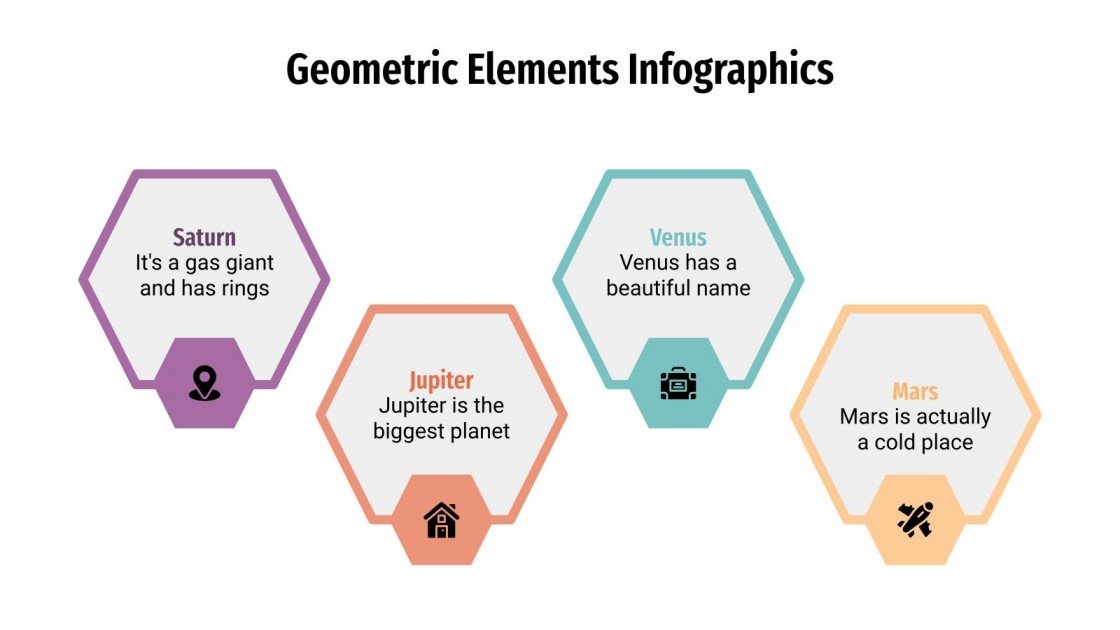 Geometric Elements Infographics

Saturn
It's a gas giant and has rings

Jupiter
Jupiter is the biggest planet

Venus
Venus has a beautiful name

Mars
Mars is actually a cold place