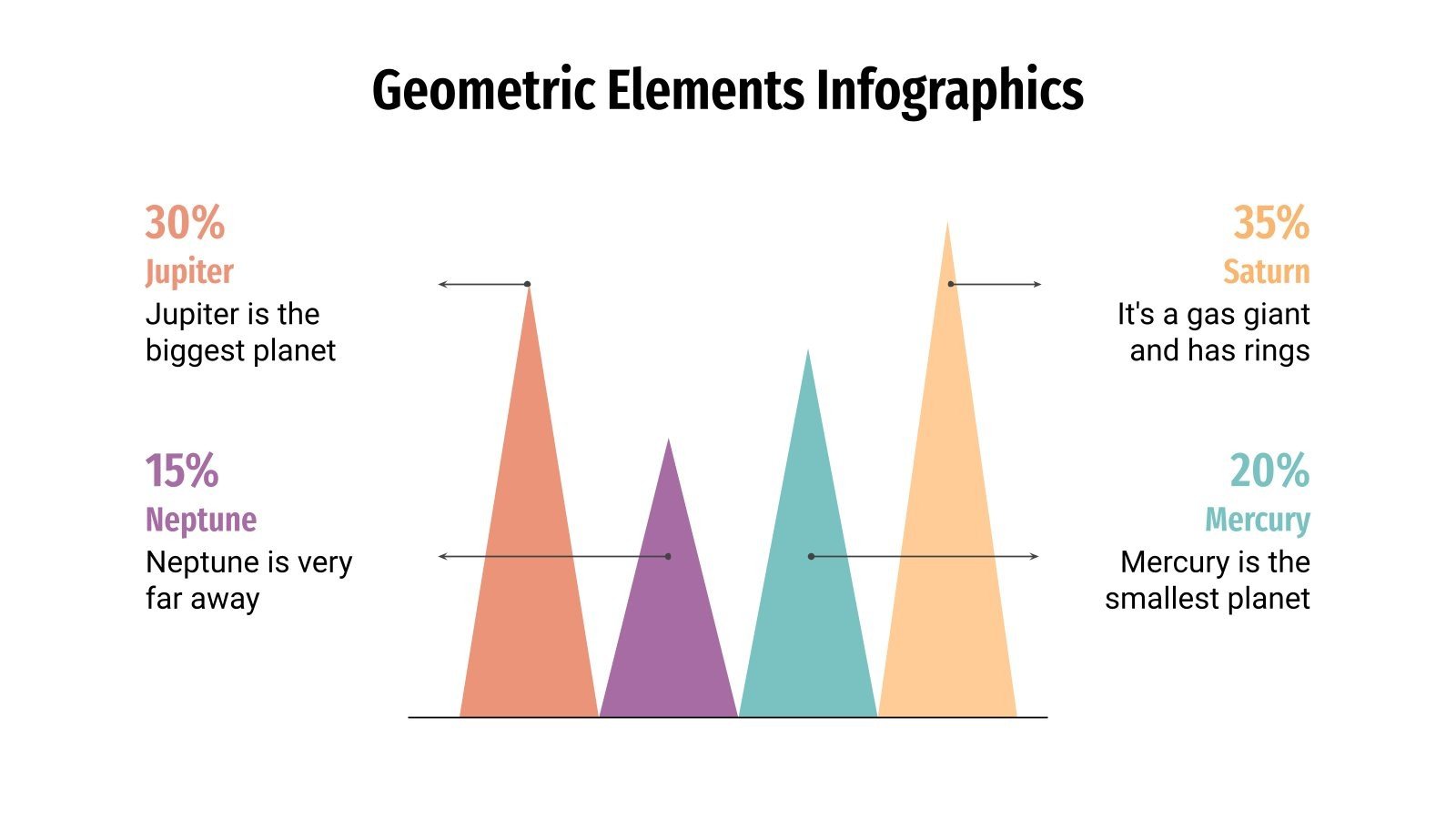 Geometric Elements Infographics

30%
Jupiter
Jupiter is the biggest planet

15%
Neptune
Neptune is very far away

35%
Saturn
It's a gas giant and has rings

20%
Mercury
Mercury is the smallest planet