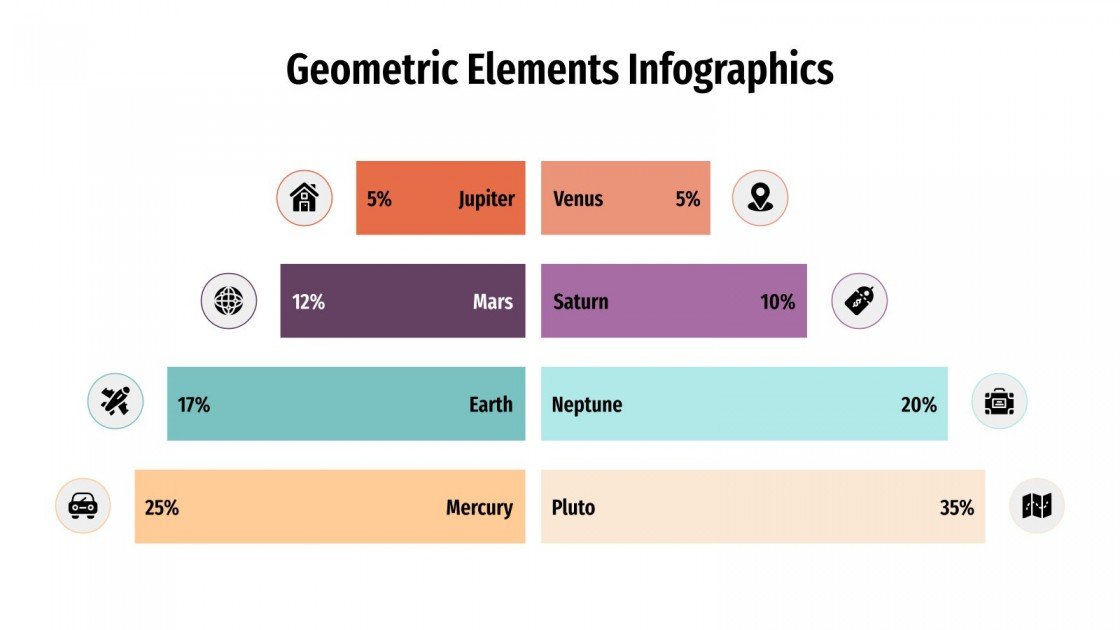 Geometric Elements Infographics

5% Jupiter

Venus 5%

12% Mars

Saturn 10%

17% Earth

Neptune 20%

25% Mercury

Pluto 35%