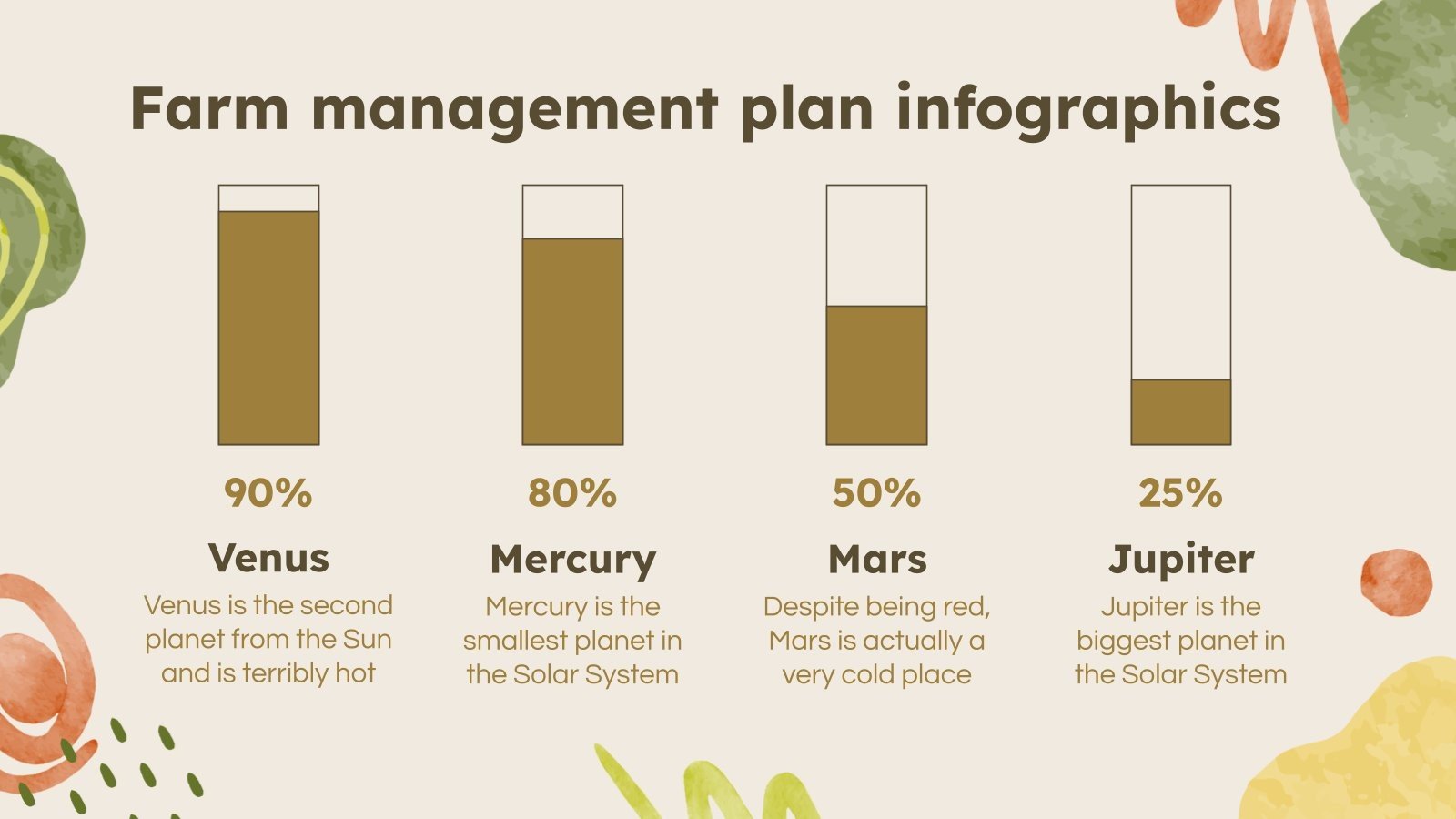 Farm management plan infographics

90%

Venus

Venus is the second planet from the Sun and is terribly hot

80%

Mercury

Mercury is the smallest planet in the Solar System

50%

Mars

Despite being red, Mars is actually a very cold place

25%

Jupiter

Jupiter is the biggest planet in the Solar System