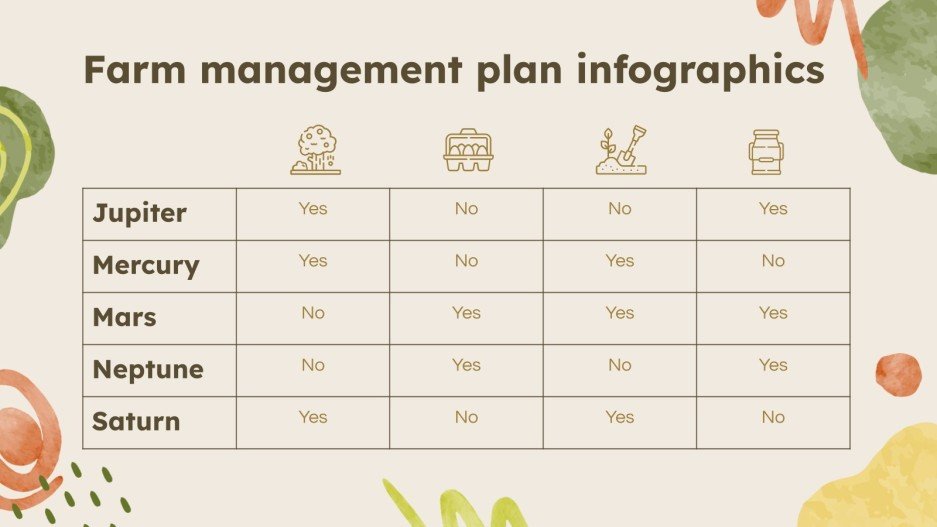 Farm management plan infographics

| | | | | |
|---|---|---|---|---|
| Jupiter | Yes | No | No | Yes |
| Mercury | Yes | No | Yes | No |
| Mars | No | Yes | Yes | Yes |
| Neptune | No | Yes | No | Yes |
| Saturn | Yes | No | Yes | No |