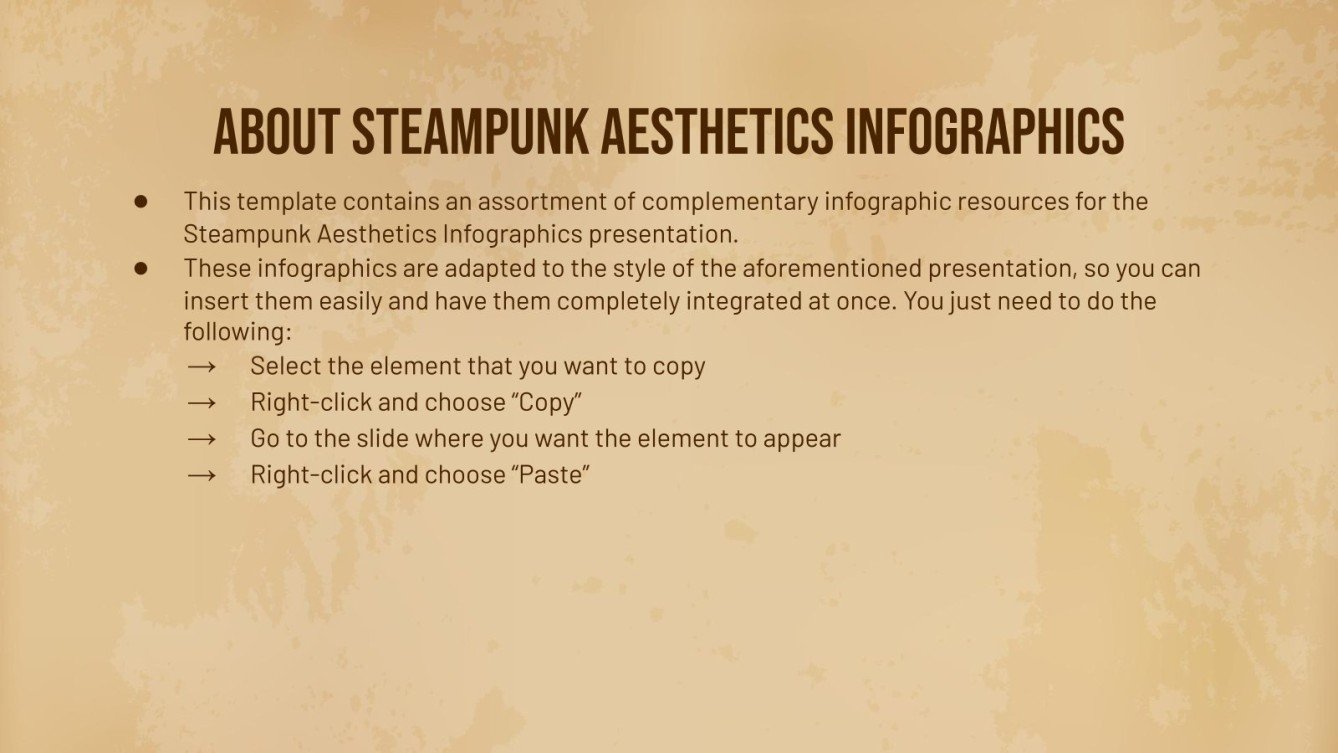 ABOUT STEAMPUNK AESTHETICS INFOGRAPHICS

● This template contains an assortment of complementary infographic resources for the Steampunk Aesthetics Infographics presentation.
● These infographics are adapted to the style of the aforementioned presentation, so you can insert them easily and have them completely integrated at once. You just need to do the following:
→ Select the element that you want to copy
→ Right-click and choose “Copy”
→ Go to the slide where you want the element to appear
→ Right-click and choose “Paste”