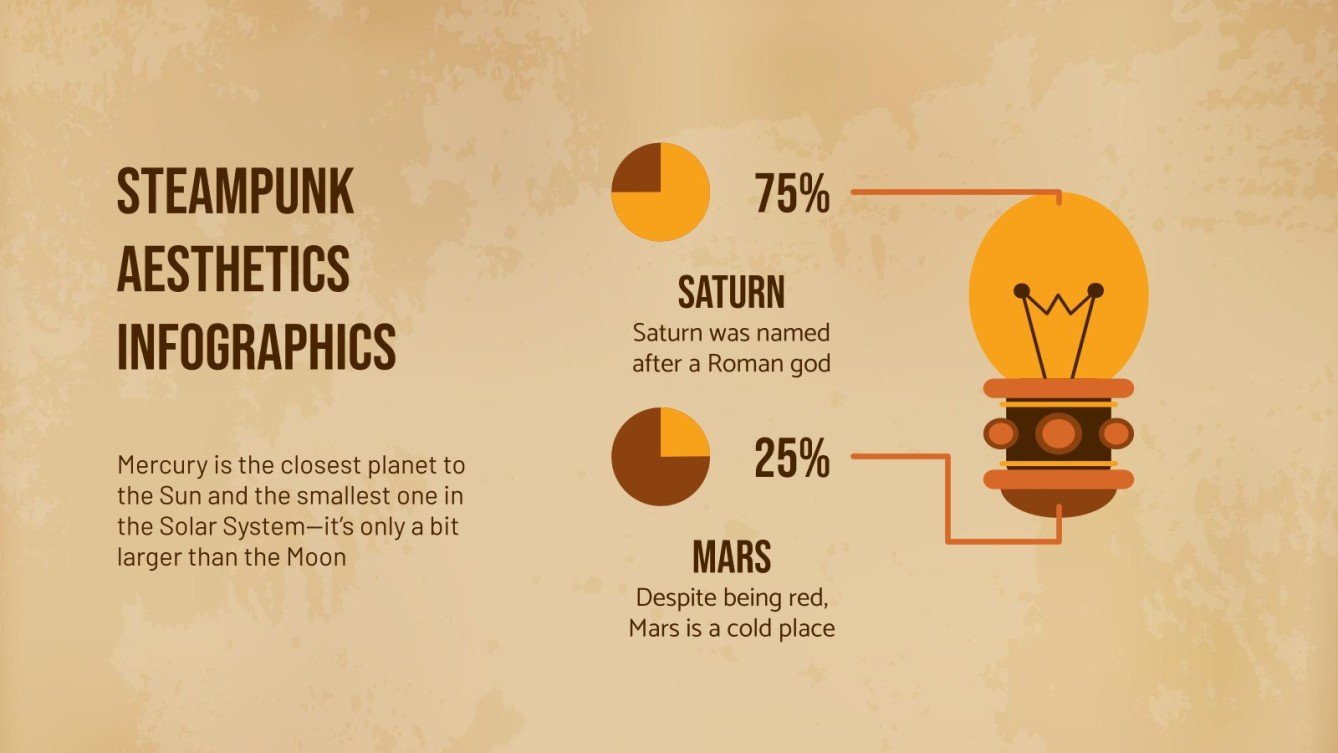 STEAMPUNK AESTHETICS INFOGRAPHICS

Mercury is the closest planet to the Sun and the smallest one in the Solar System—it's only a bit larger than the Moon

75%

SATURN
Saturn was named after a Roman god

25%

MARS
Despite being red, Mars is a cold place