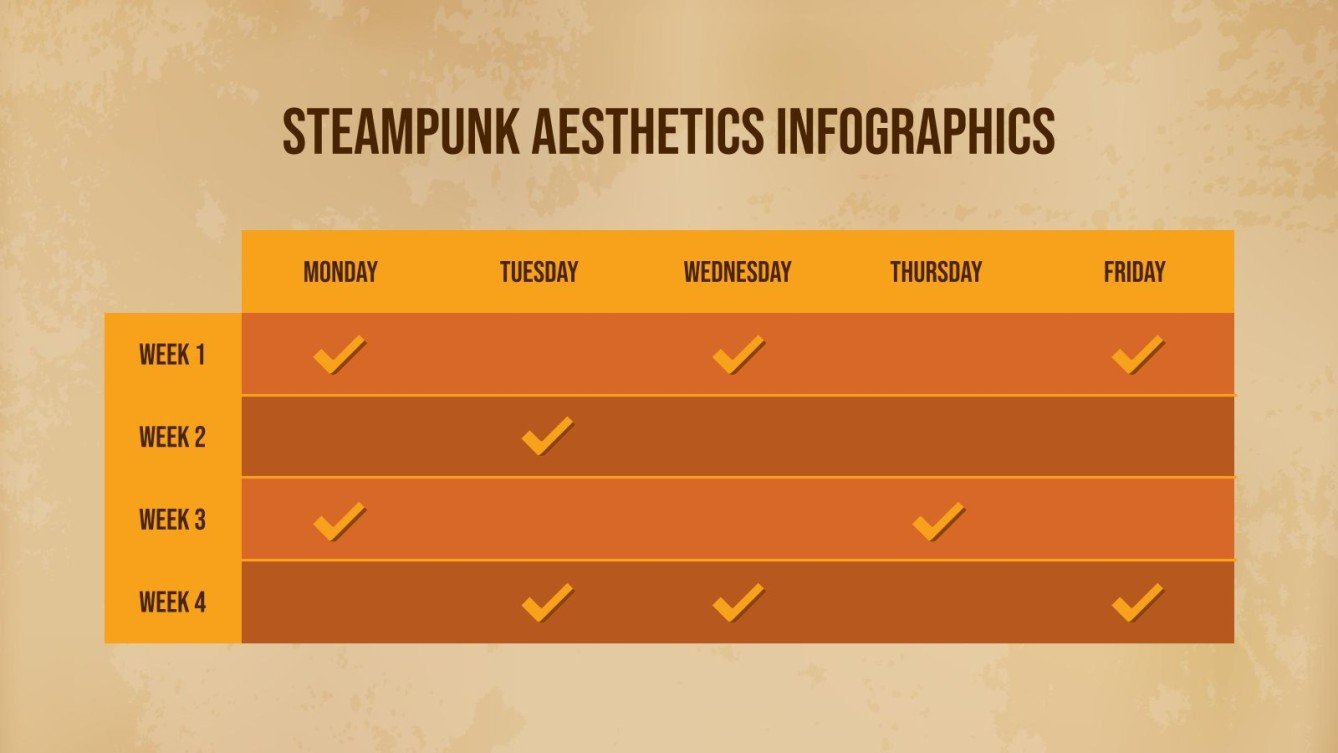 STEAMPUNK AESTHETICS INFOGRAPHICS

| | MONDAY | TUESDAY | WEDNESDAY | THURSDAY | FRIDAY |
|---|---|---|---|---|---|
| WEEK 1 | ✓ | | ✓ | | ✓ |
| WEEK 2 | | ✓ | | | |
| WEEK 3 | ✓ | | | ✓ | |
| WEEK 4 | | ✓ | ✓ | | ✓ |