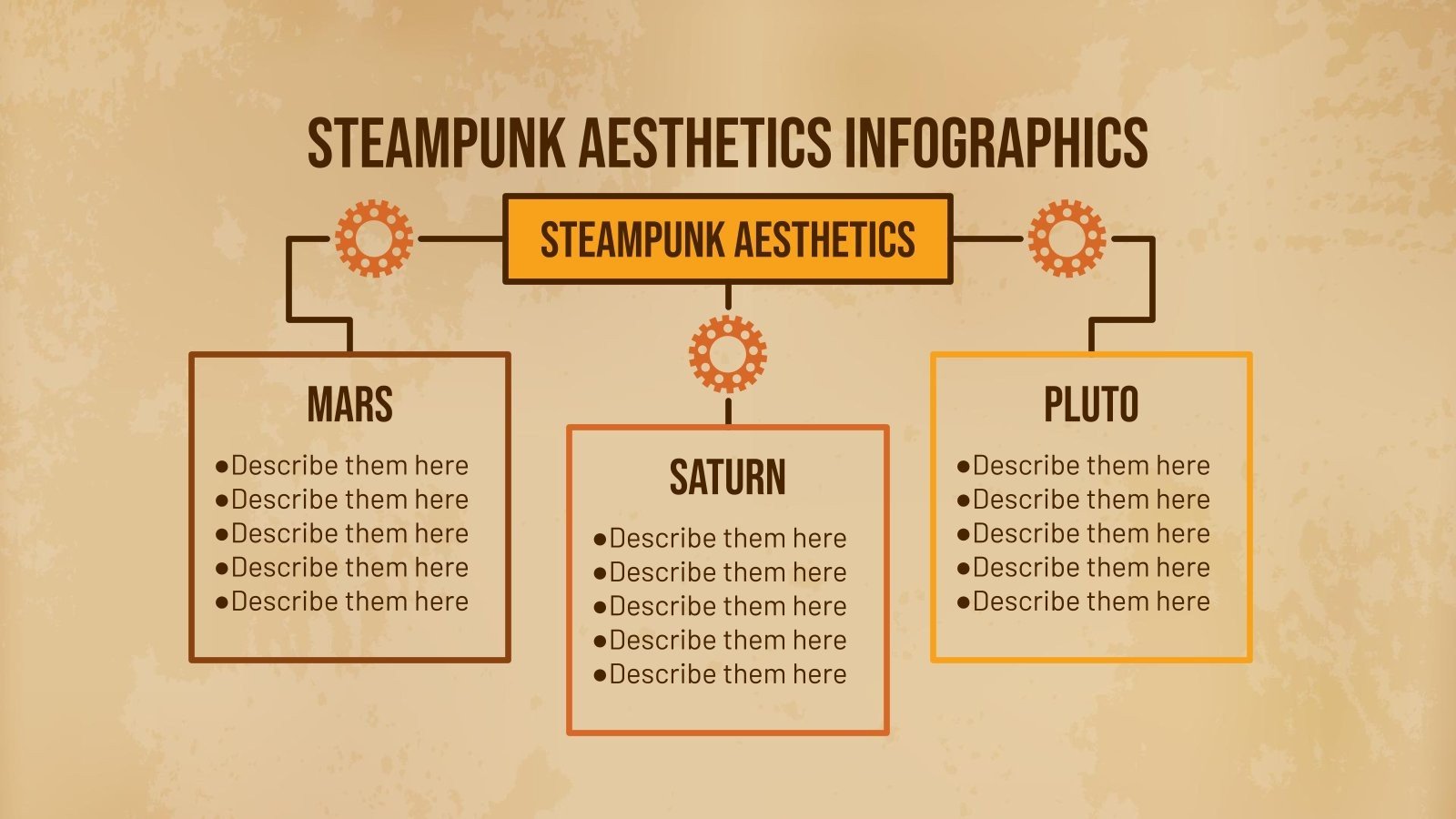 STEAMPUNK AESTHETICS INFOGRAPHICS

STEAMPUNK AESTHETICS

MARS

●Describe them here
●Describe them here
●Describe them here
●Describe them here
●Describe them here

SATURN

●Describe them here
●Describe them here
●Describe them here
●Describe them here
●Describe them here

PLUTO

●Describe them here
●Describe them here
●Describe them here
●Describe them here
●Describe them here