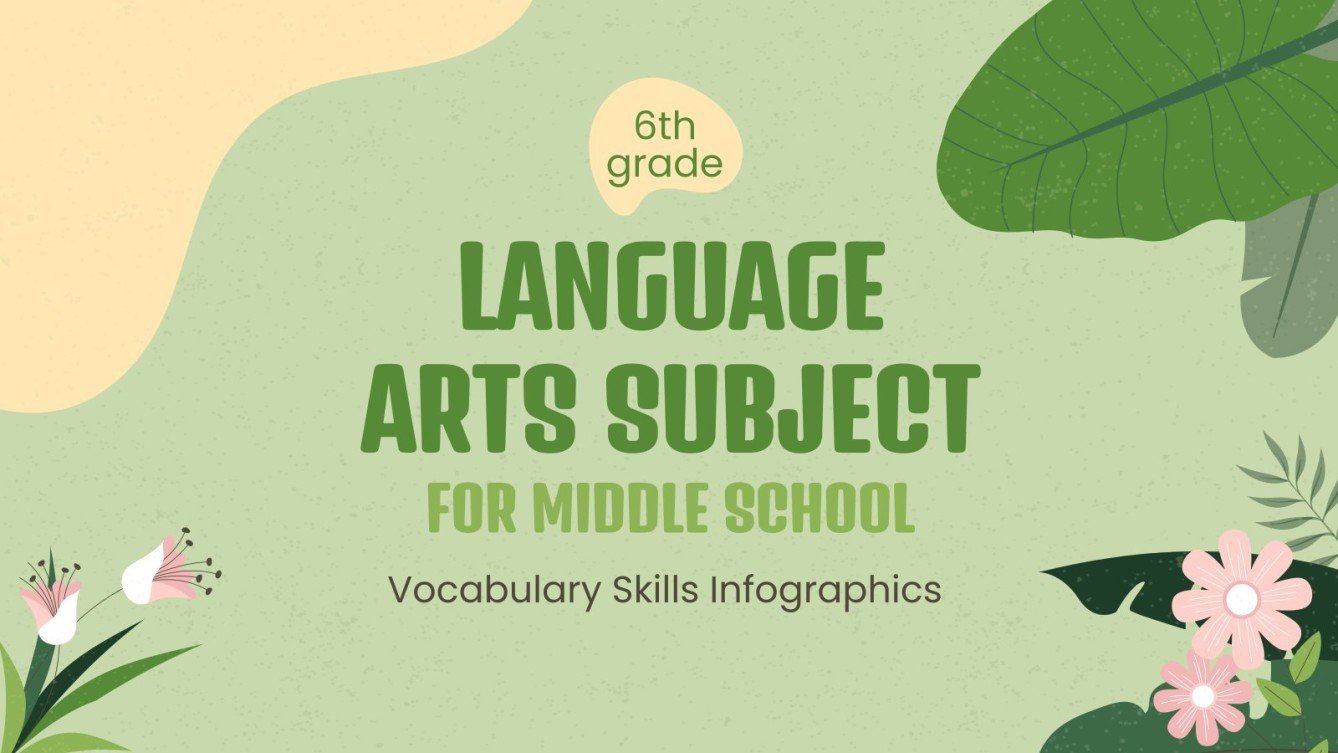 6th grade

LANGUAGE ARTS SUBJECT

FOR MIDDLE SCHOOL

Vocabulary Skills Infographics