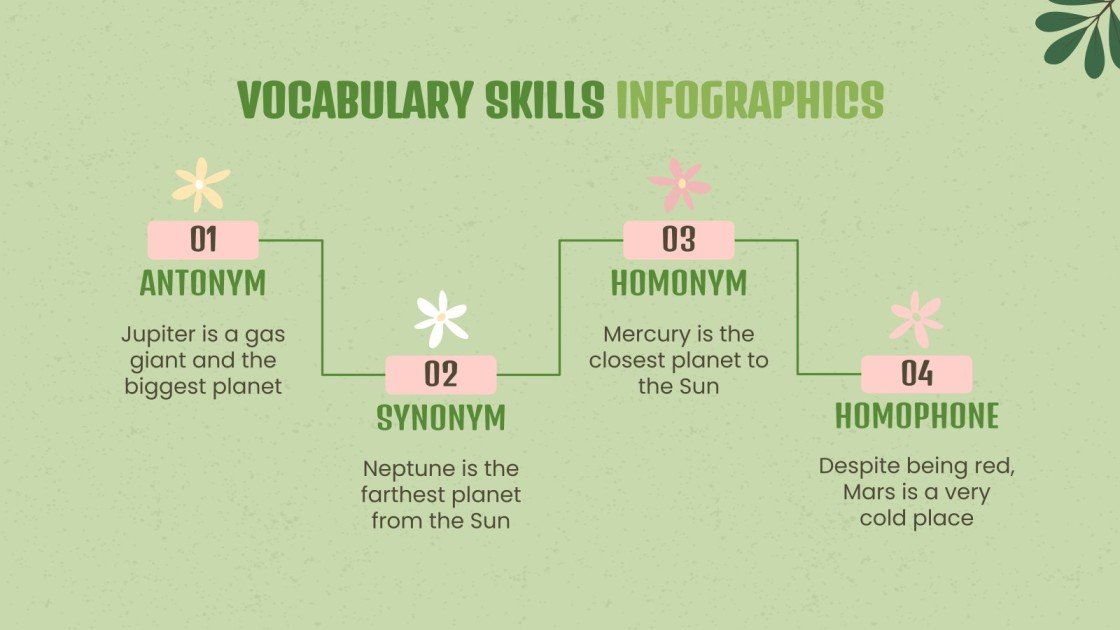 VOCABULARY SKILLS INFOGRAPHICS

01
ANTONYM
Jupiter is a gas giant and the biggest planet

02
SYNONYM
Neptune is the farthest planet from the Sun

03
HOMONYM
Mercury is the closest planet to the Sun

04
HOMOPHONE
Despite being red, Mars is a very cold place