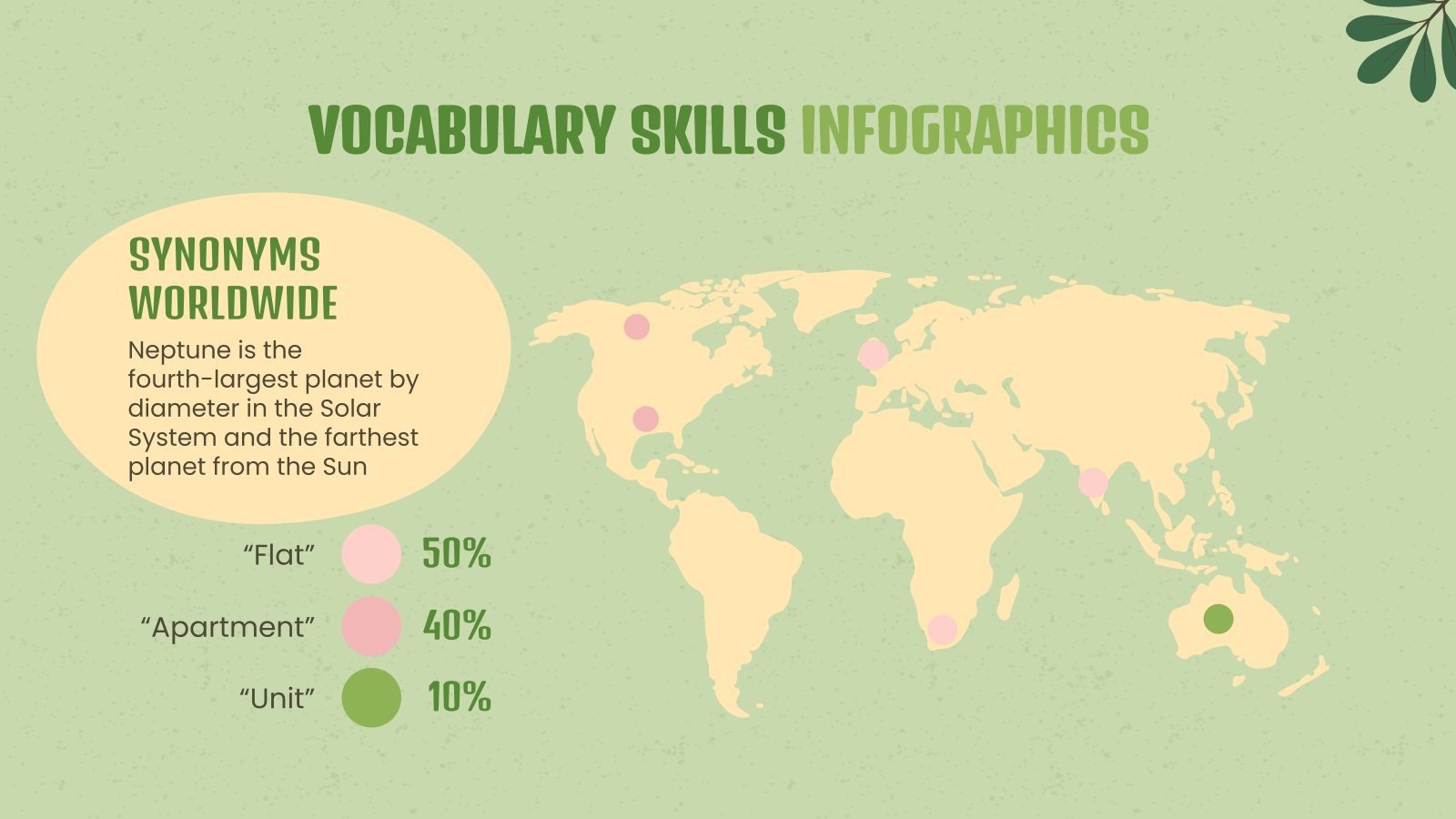 VOCABULARY SKILLS INFOGRAPHICS

SYNONYMS WORLDWIDE

Neptune is the fourth-largest planet by diameter in the Solar System and the farthest planet from the Sun

“Flat” 50%

“Apartment” 40%

“Unit” 10%