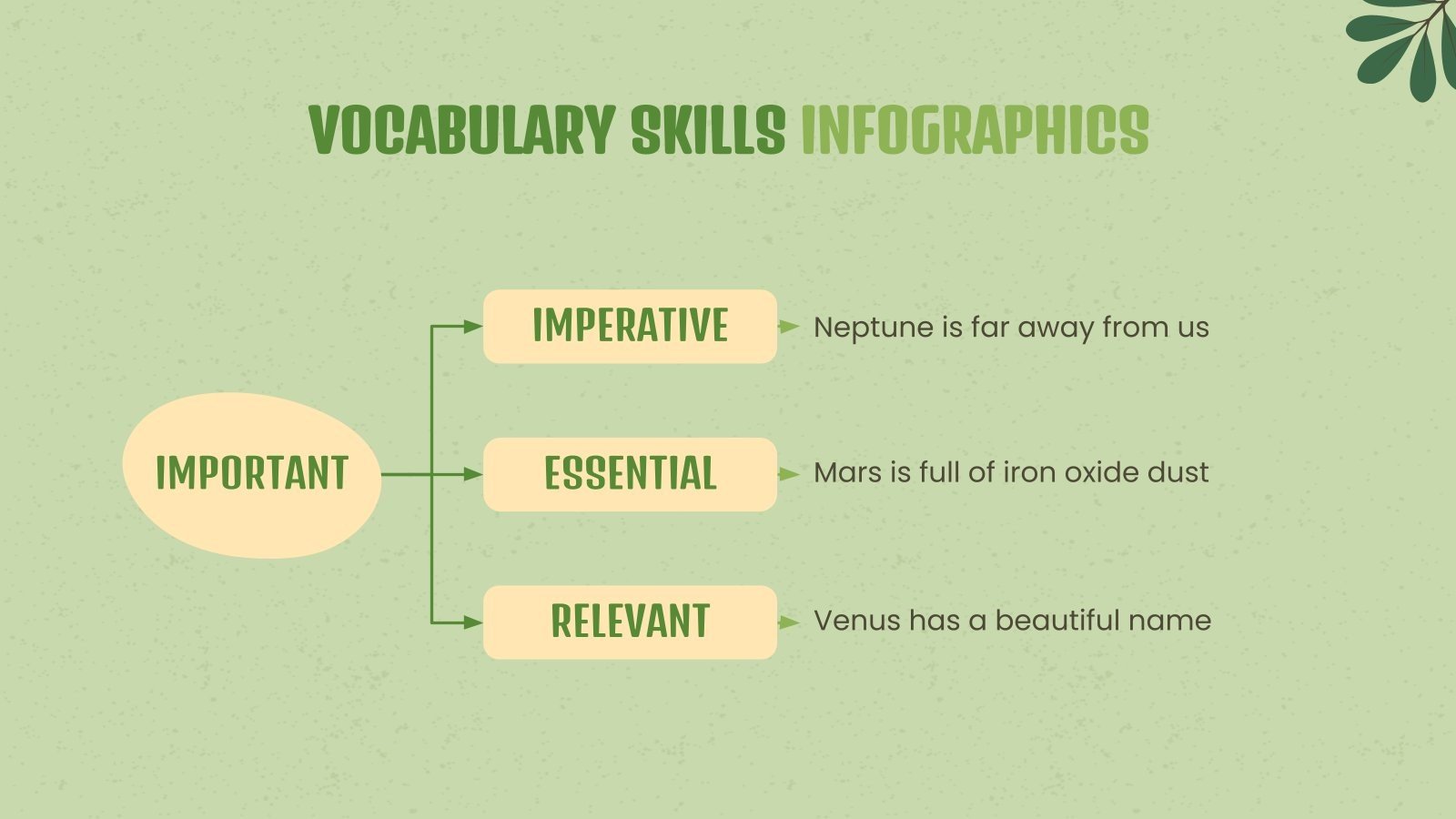 VOCABULARY SKILLS INFOGRAPHICS

IMPORTANT

IMPERATIVE
Neptune is far away from us

ESSENTIAL
Mars is full of iron oxide dust

RELEVANT
Venus has a beautiful name