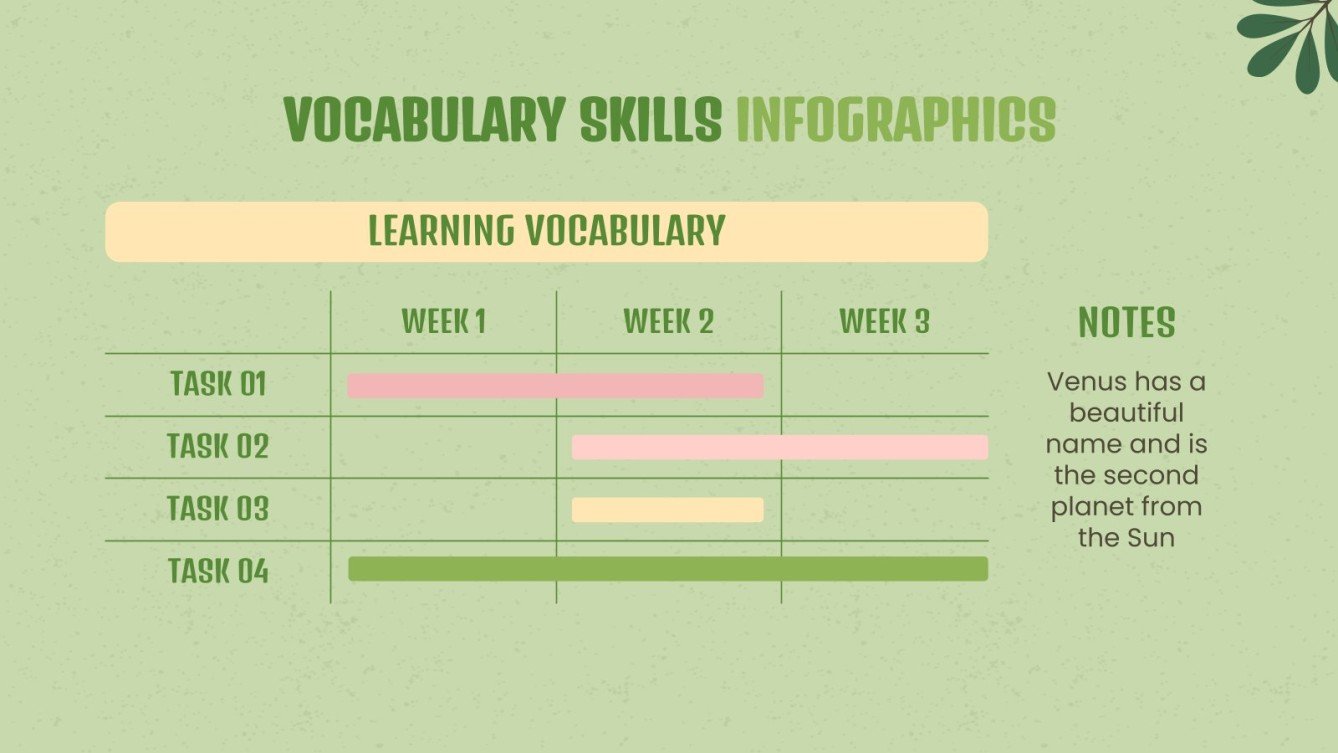 VOCABULARY SKILLS INFOGRAPHICS

LEARNING VOCABULARY

| | WEEK 1 | WEEK 2 | WEEK 3 |
|---|---|---|---|
| TASK 01 | | | |
| TASK 02 | | | |
| TASK 03 | | | |
| TASK 04 | | | |

NOTES

Venus has a beautiful name and is the second planet from the Sun