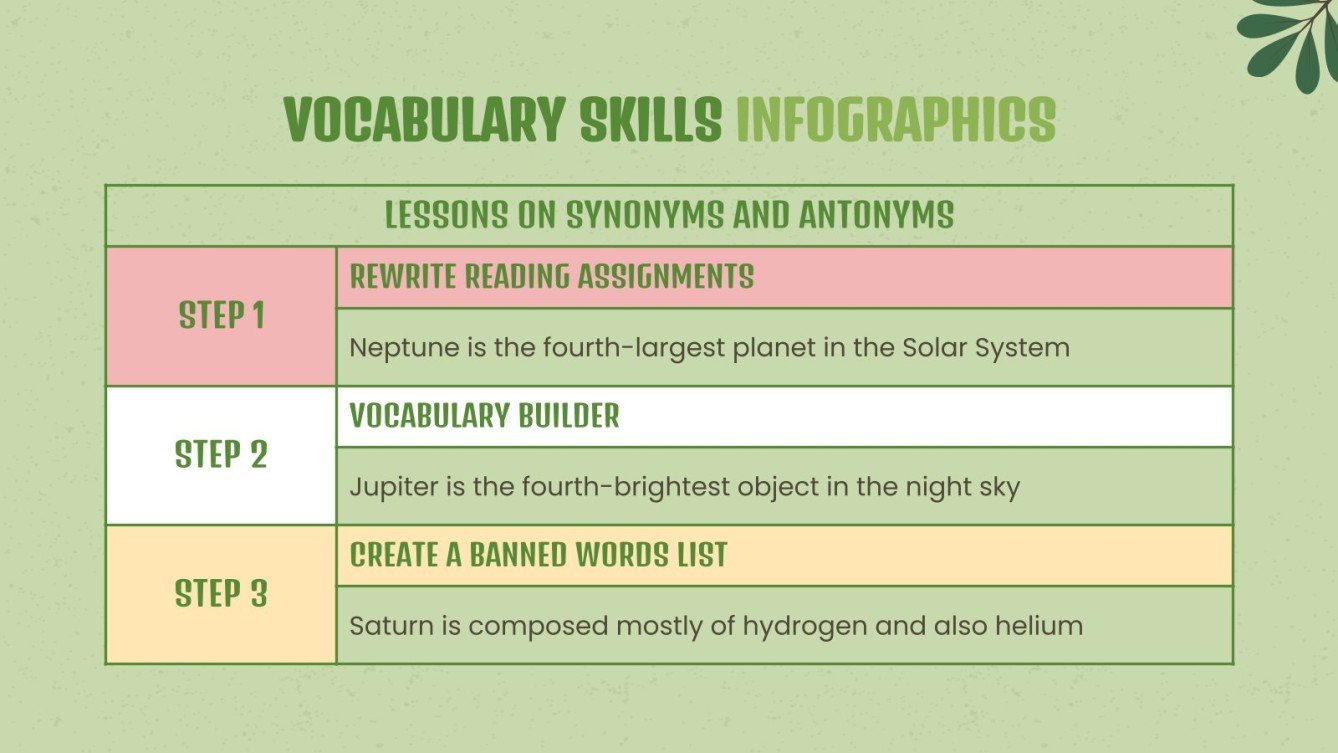 VOCABULARY SKILLS INFOGRAPHICS

| LESSONS ON SYNONYMS AND ANTONYMS | |
|---|---|
| STEP 1 | REWRITE READING ASSIGNMENTS |
| | Neptune is the fourth-largest planet in the Solar System |
| STEP 2 | VOCABULARY BUILDER |
| | Jupiter is the fourth-brightest object in the night sky |
| STEP 3 | CREATE A BANNED WORDS LIST |
| | Saturn is composed mostly of hydrogen and also helium |