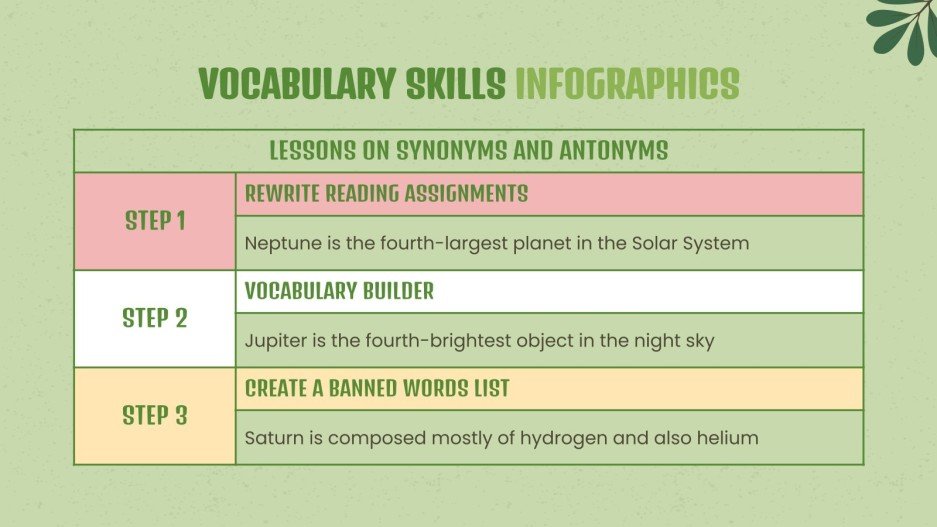 VOCABULARY SKILLS INFOGRAPHICS

| LESSONS ON SYNONYMS AND ANTONYMS | |
|---|---|
| STEP 1 | REWRITE READING ASSIGNMENTS |
| | Neptune is the fourth-largest planet in the Solar System |
| STEP 2 | VOCABULARY BUILDER |
| | Jupiter is the fourth-brightest object in the night sky |
| STEP 3 | CREATE A BANNED WORDS LIST |
| | Saturn is composed mostly of hydrogen and also helium |