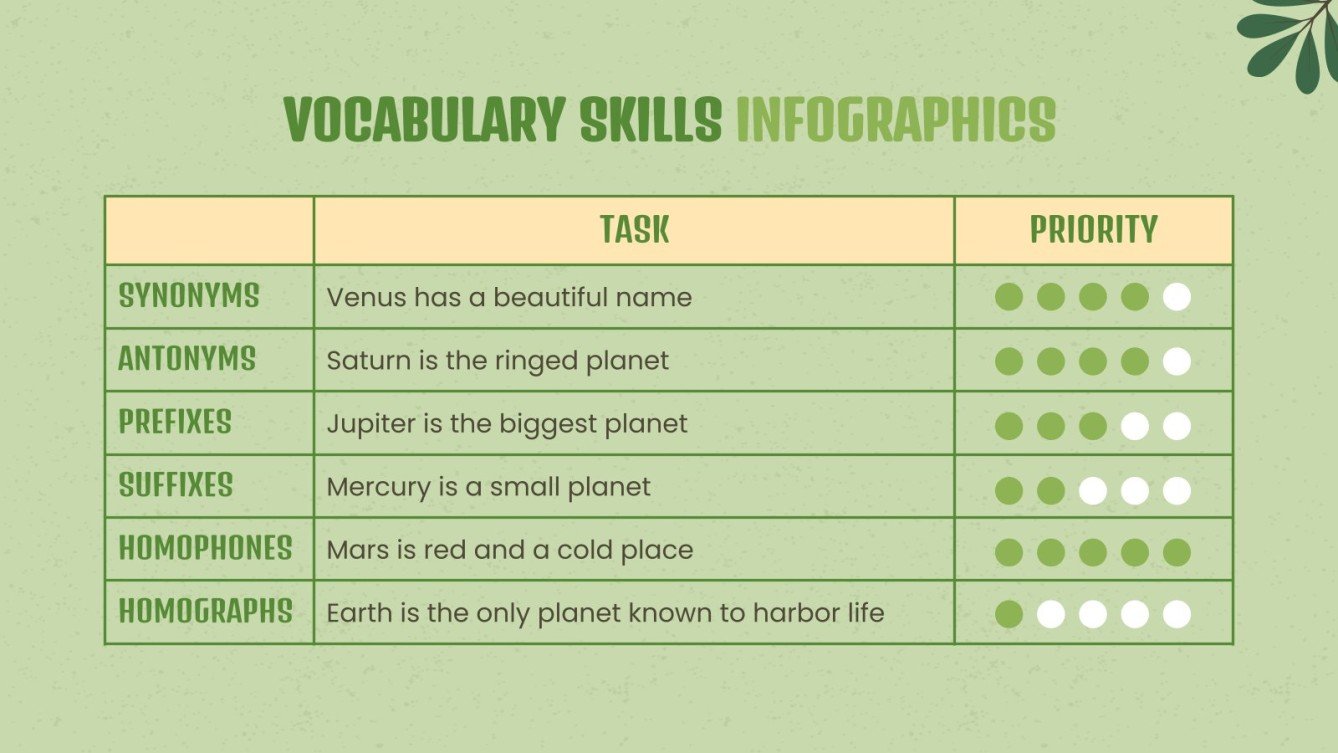 VOCABULARY SKILLS INFOGRAPHICS

| | TASK | PRIORITY |
|---|---|---|
| SYNONYMS | Venus has a beautiful name | |
| ANTONYMS | Saturn is the ringed planet | |
| PREFIXES | Jupiter is the biggest planet | |
| SUFFIXES | Mercury is a small planet | |
| HOMOPHONES | Mars is red and a cold place | |
| HOMOGRAPHS | Earth is the only planet known to harbor life | |