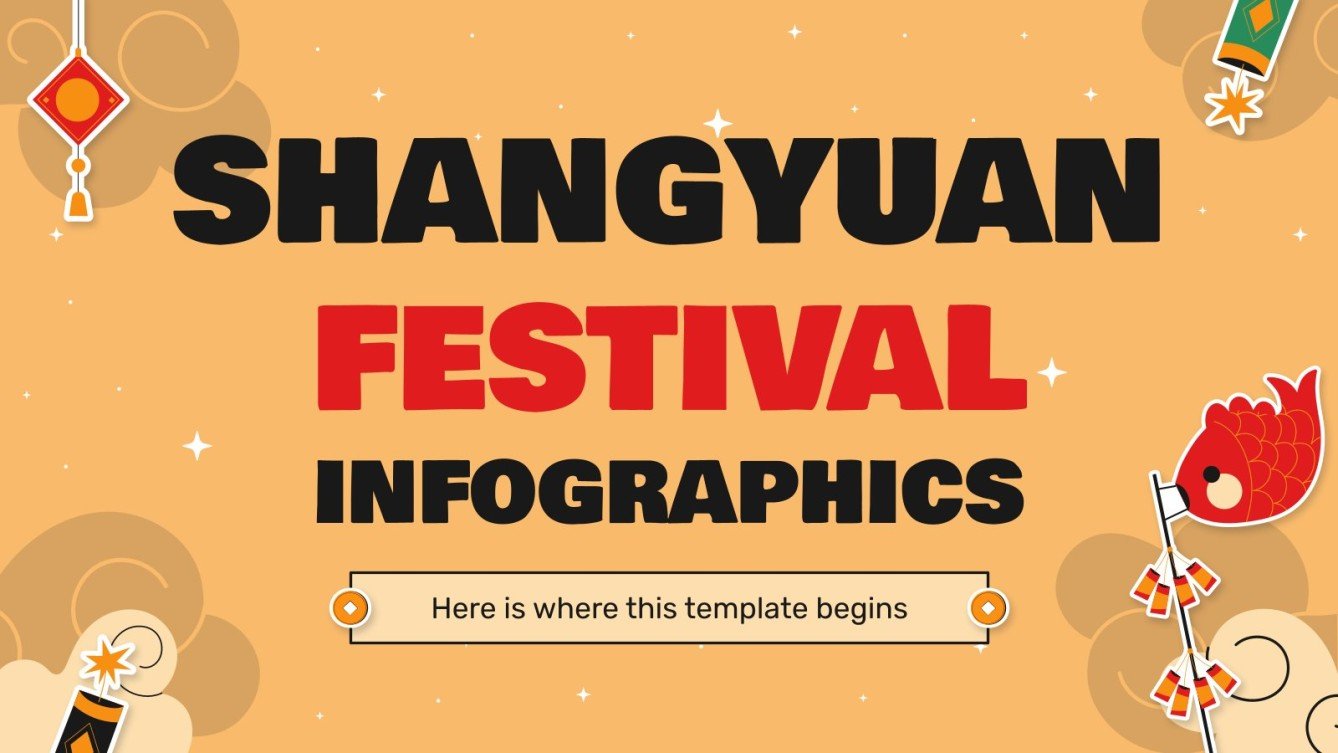 SHANGYUAN FESTIVAL INFOGRAPHICS

Here is where this template begins