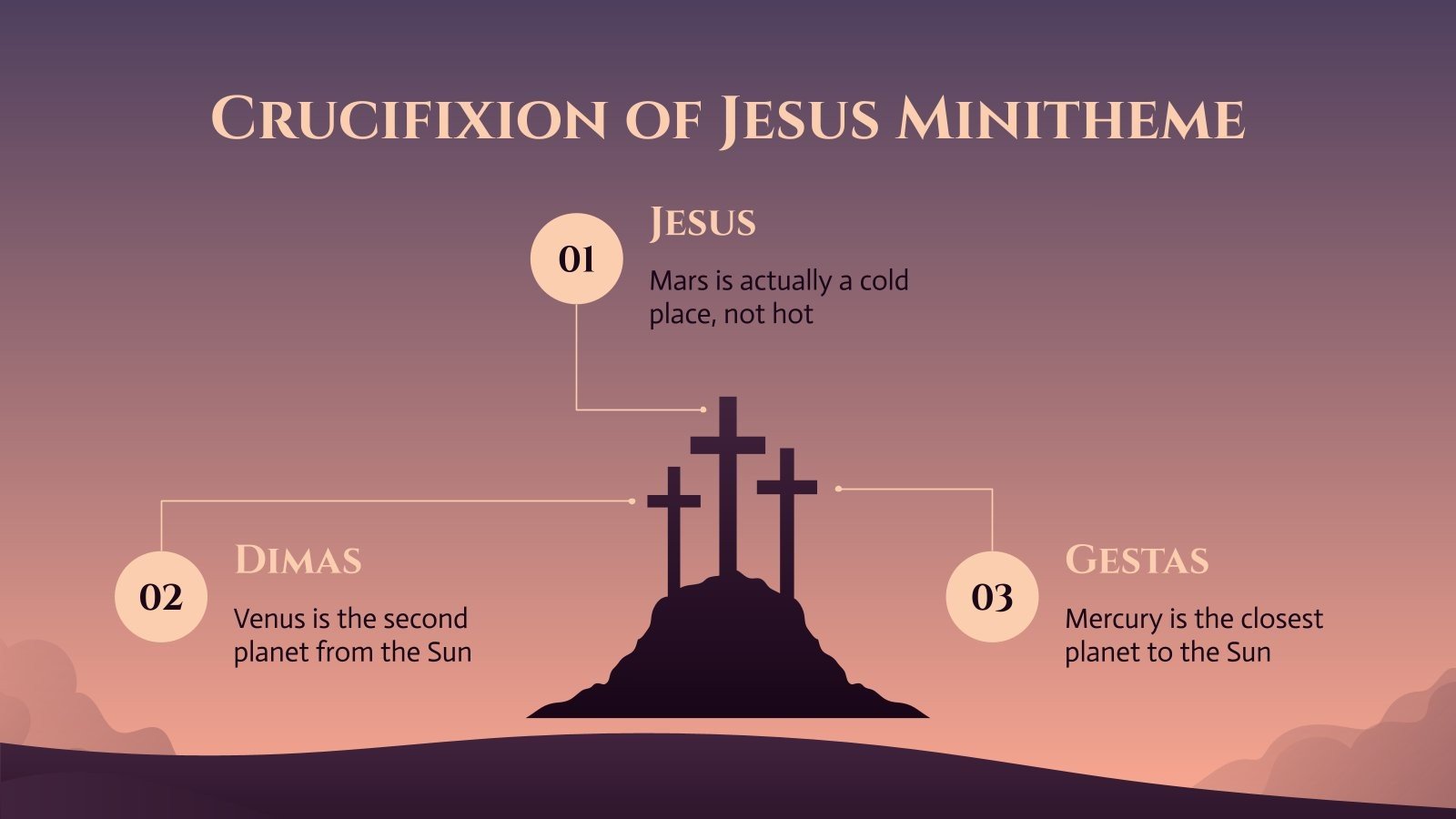 Crucifixion of Jesus Minitheme

01

Jesus

Mars is actually a cold place, not hot

02

Dimas

Venus is the second planet from the Sun

03

Gestas

Mercury is the closest planet to the Sun