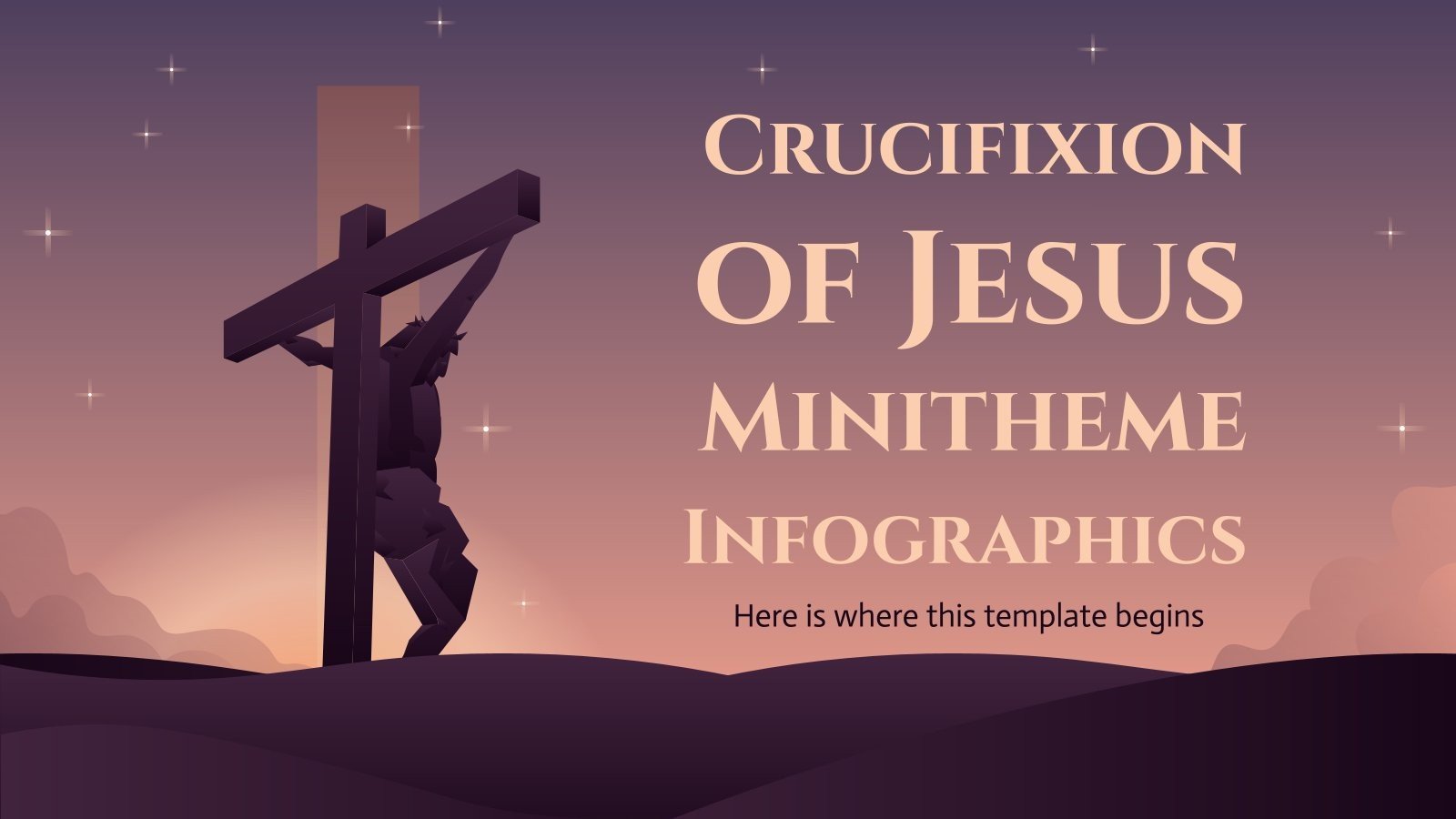 Crucifixion of Jesus Minitheme Infographics

Here is where this template begins