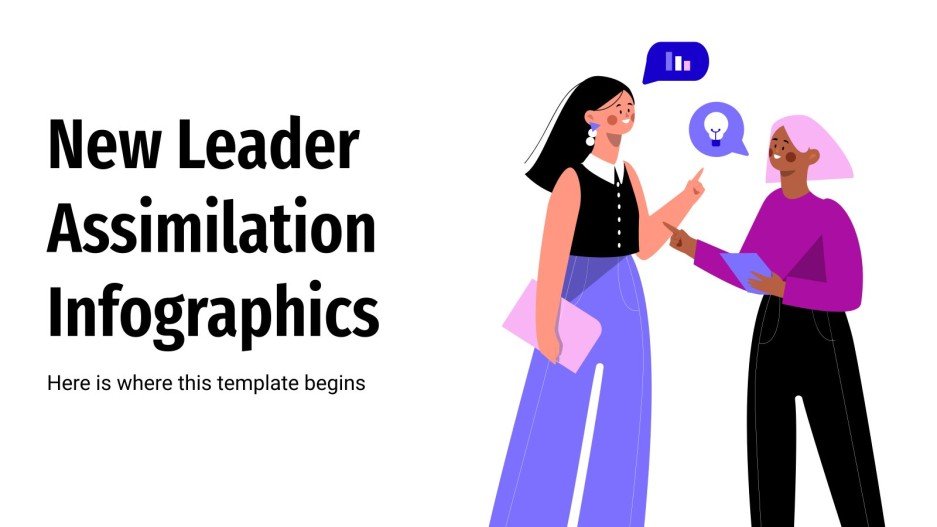 New Leader Assimilation Infographics

Here is where this template begins