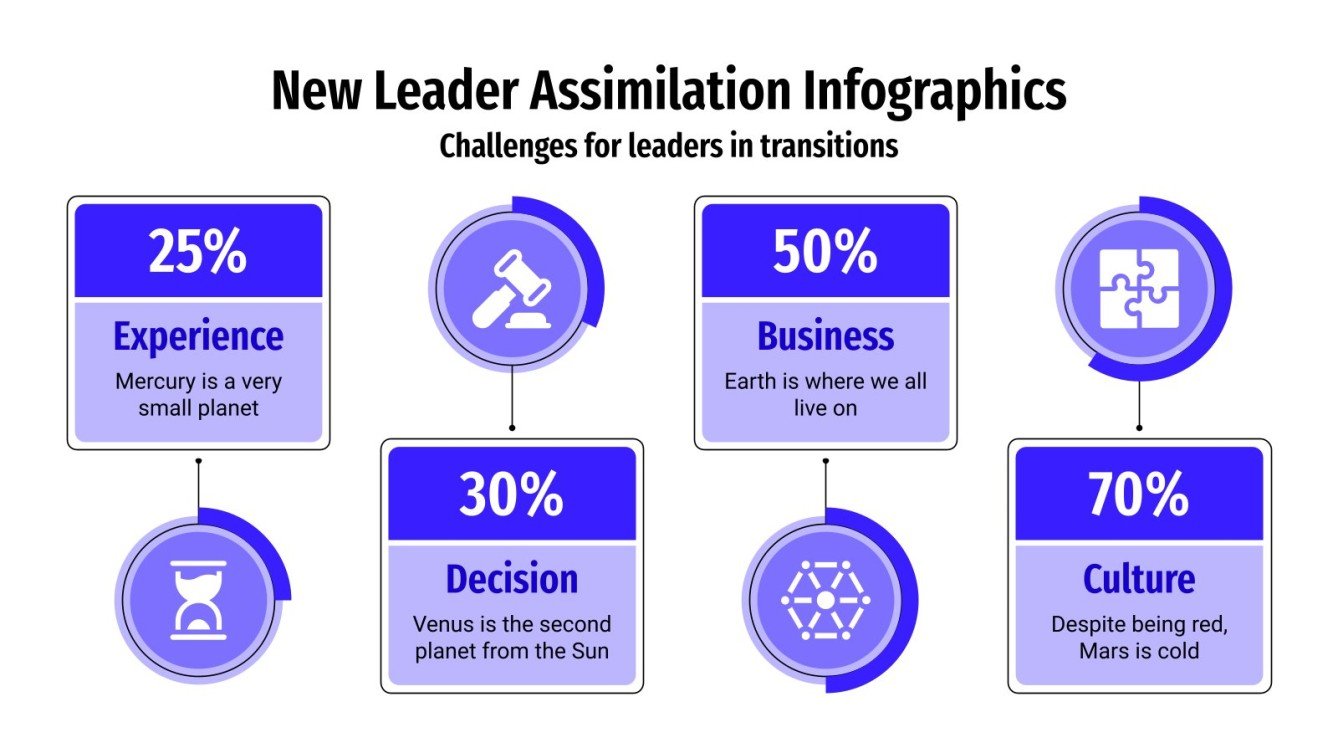 New Leader Assimilation Infographics

Challenges for leaders in transitions

25%

Experience

Mercury is a very small planet

30%

Decision

Venus is the second planet from the Sun

50%

Business

Earth is where we all live on

70%

Culture

Despite being red, Mars is cold