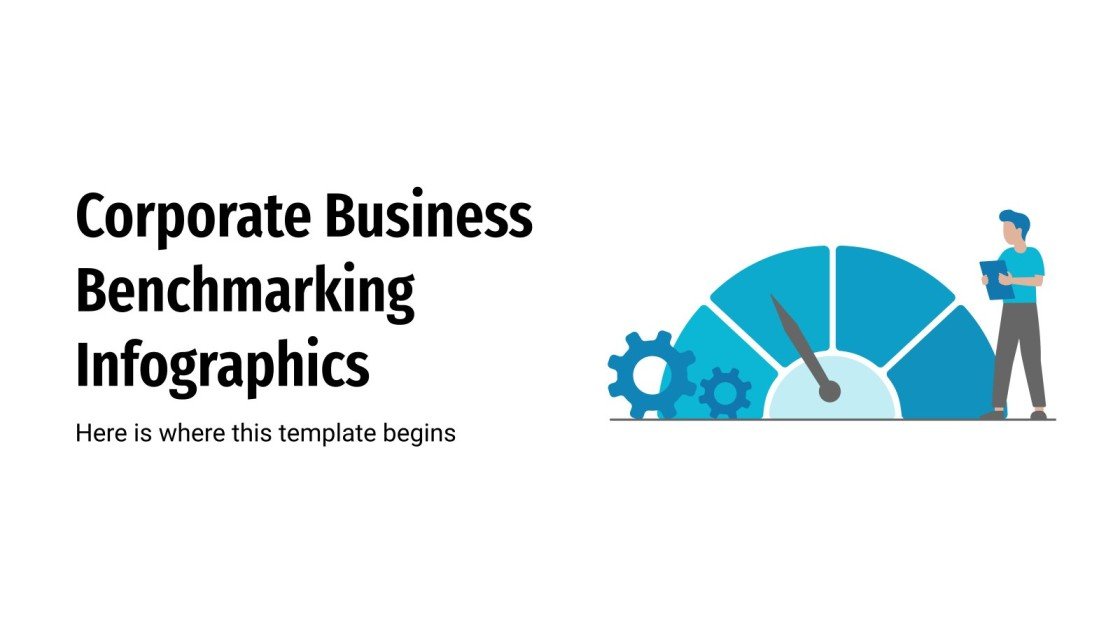 Corporate Business Benchmarking Infographics

Here is where this template begins